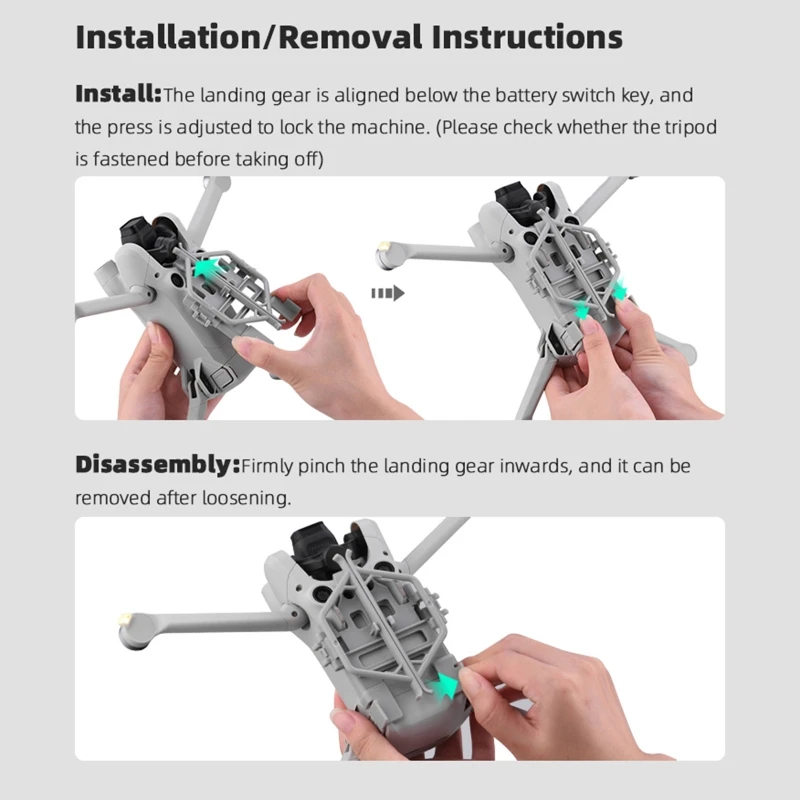 Installation/Removal Instructions

Install:The landing gear is aligned below the battery switch key, and the press is adjusted to lock the machine. (Please check whether the tripod is fastened before taking off)

Disassembly:Firmly pinch the landing gear inwards, and it can be removed after loosening.