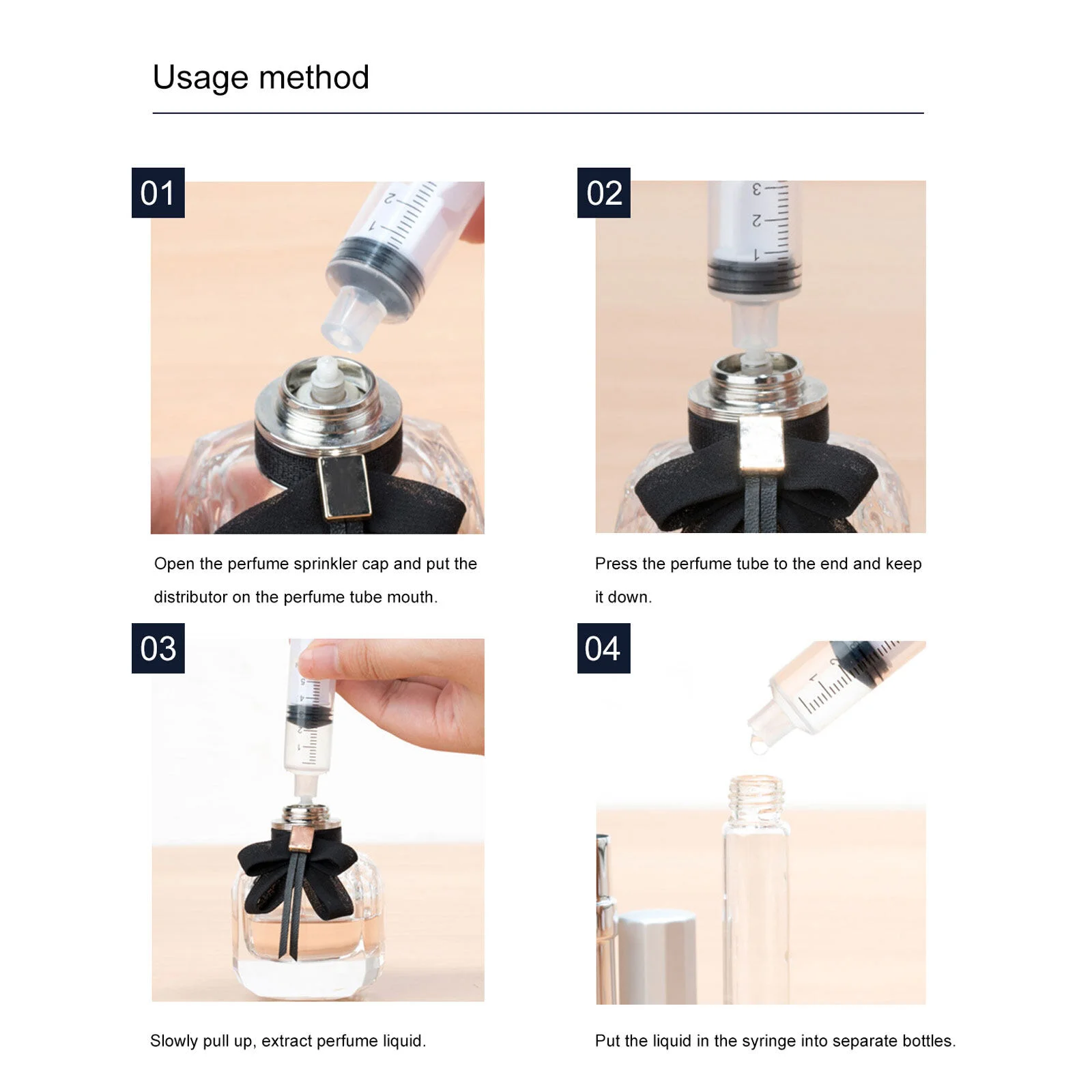 Usage method

01

Open the perfume sprinkler cap and put the distributor on the perfume tube mouth.

02

Press the perfume tube to the end and keep it down.

03

Slowly pull up, extract perfume liquid.

04

Put the liquid in the syringe into separate bottles.