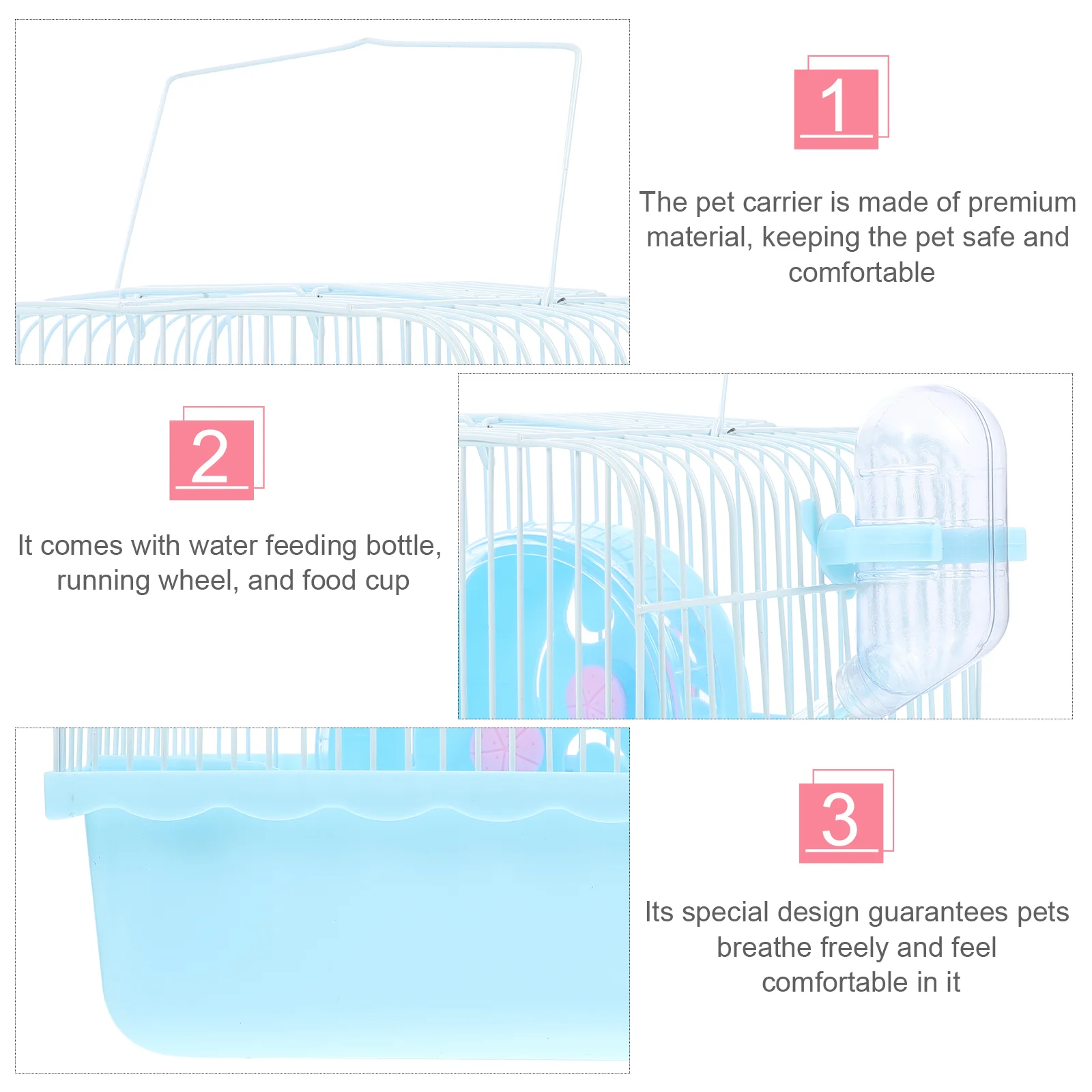 1

The pet carrier is made of premium material, keeping the pet safe and comfortable

2

It comes with water feeding bottle, running wheel, and food cup

3

Its special design guarantees pets breathe freely and feel comfortable in it