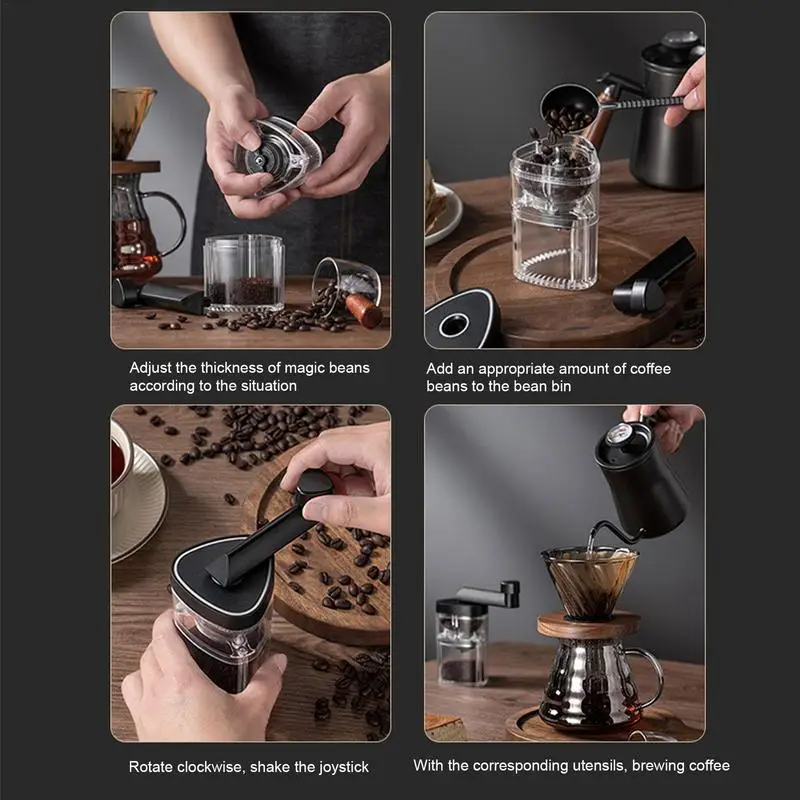 Adjust the thickness of magic beans according to the situation

Add an appropriate amount of coffee beans to the bean bin

Rotate clockwise, shake the joystick

With the corresponding utensils, brewing coffee