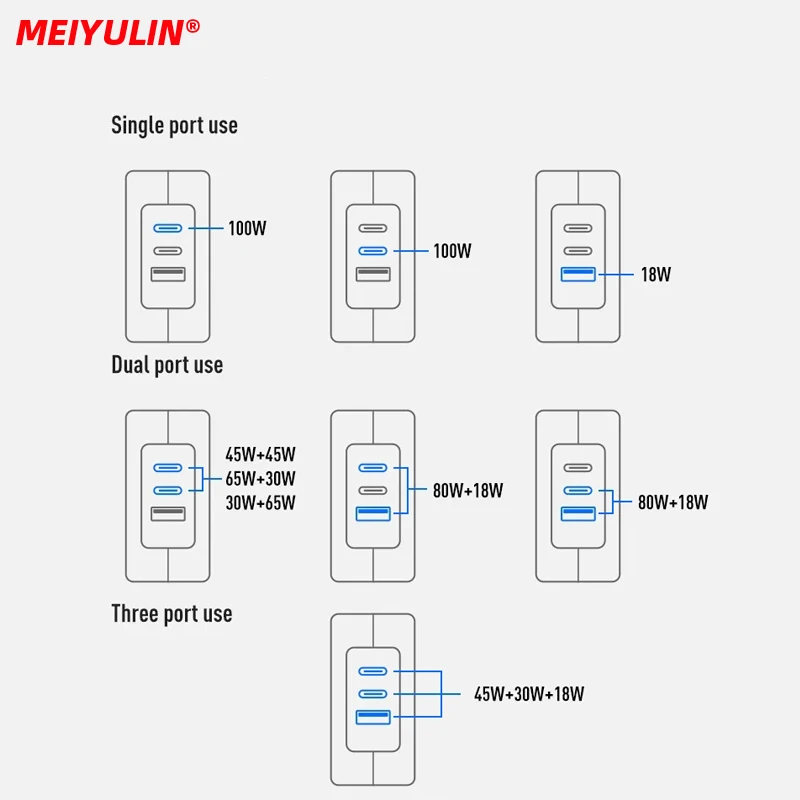 MEIYULIN®

Single port use

100W

100W

18W

Dual port use

45W+45W
65W+30W
30W+65W

80W+18W

80W+18W

Three port use

45W+30W+18W