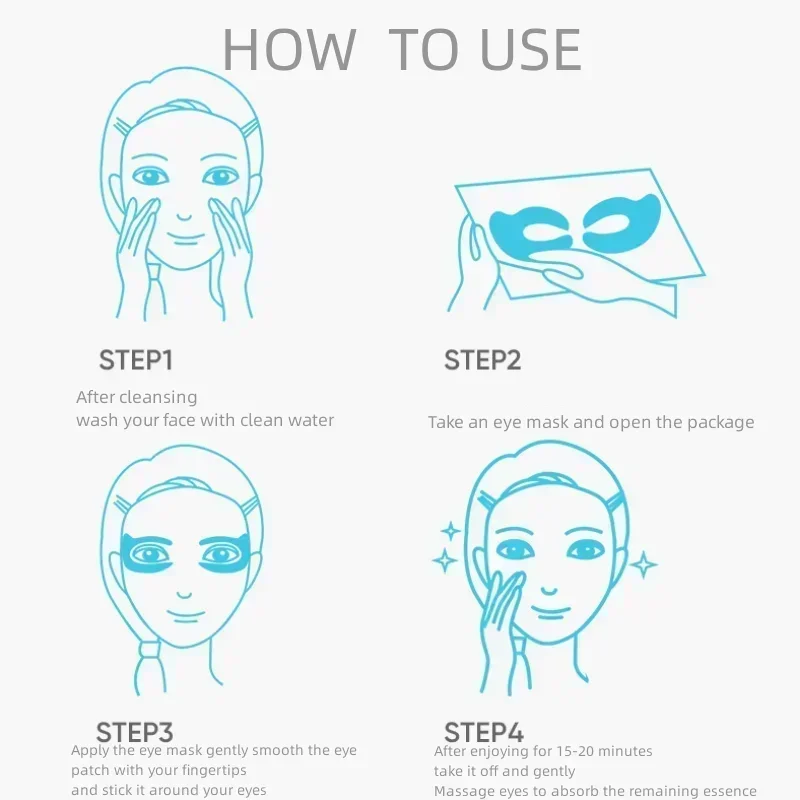 HOW TO USE

STEP1

After cleansing
wash your face with clean water

STEP2

Take an eye mask and open the package

STEP3

Apply the eye mask gently smooth the eye patch with your fingertips and stick it around your eyes

STEP4

After enjoying for 15-20 minutes take it off and gently Massage eyes to absorb the remaining essence