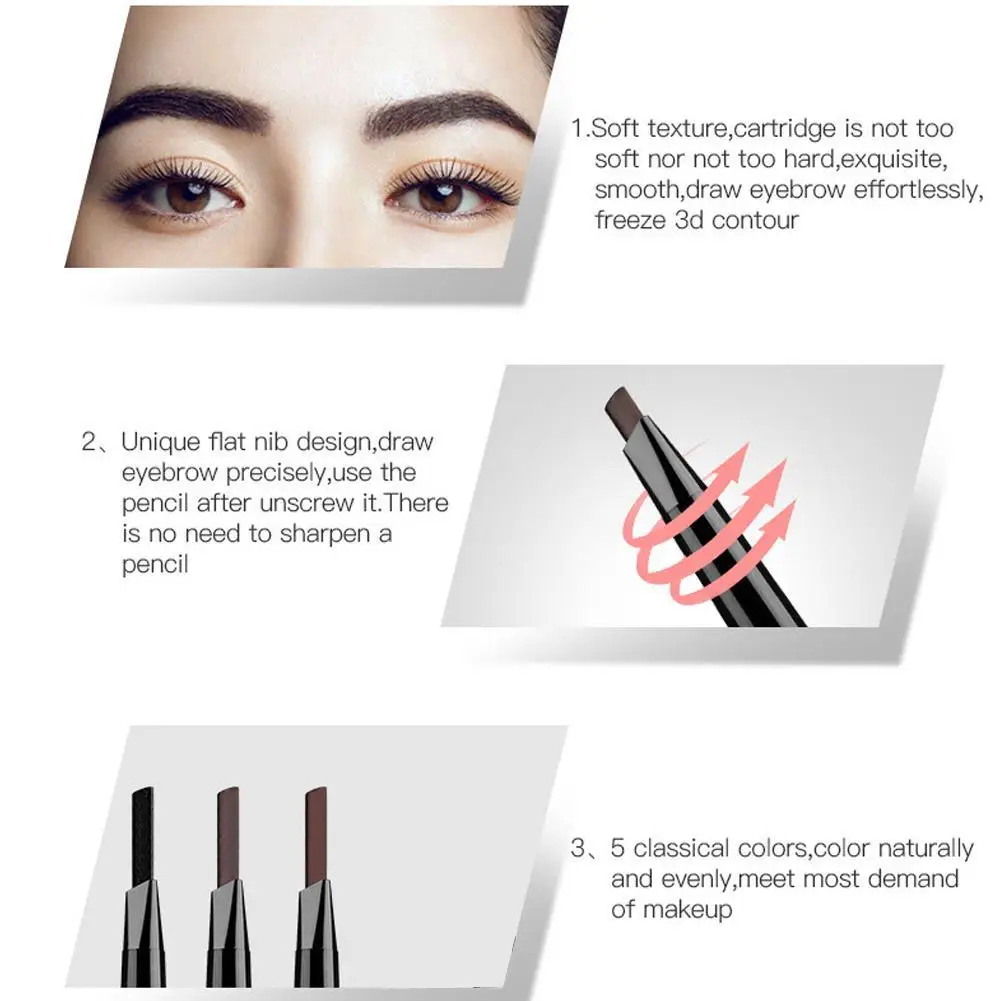 1.Soft texture,cartridge is not too soft nor not too hard,exquisite, smooth,draw eyebrow effortlessly, freeze 3d contour

2、Unique flat nib design,draw eyebrow precisely,use the pencil after unscrew it.There is no need to sharpen a pencil

3、5 classical colors,color naturally and evenly,meet most demand of makeup