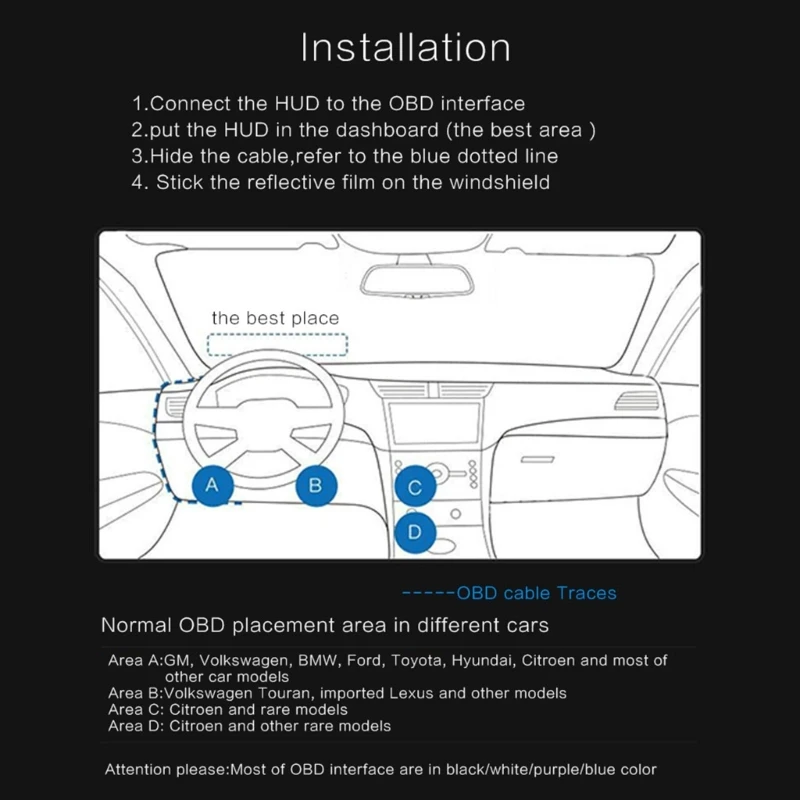 Installation

1.Connect the HUD to the OBD interface
2.put the HUD in the dashboard (the best area )
3.Hide the cable,refer to the blue dotted line
4. Stick the reflective film on the windshield

the best place

A
B
C
D

-----OBD cable Traces

Normal OBD placement area in different cars

Area A:GM, Volkswagen, BMW, Ford, Toyota, Hyundai, Citroen and most of other car models
Area B:Volkswagen Touran, imported Lexus and other models
Area C: Citroen and rare models
Area D: Citroen and other rare models

Attention please:Most of OBD interface are in black/white/purple/blue color