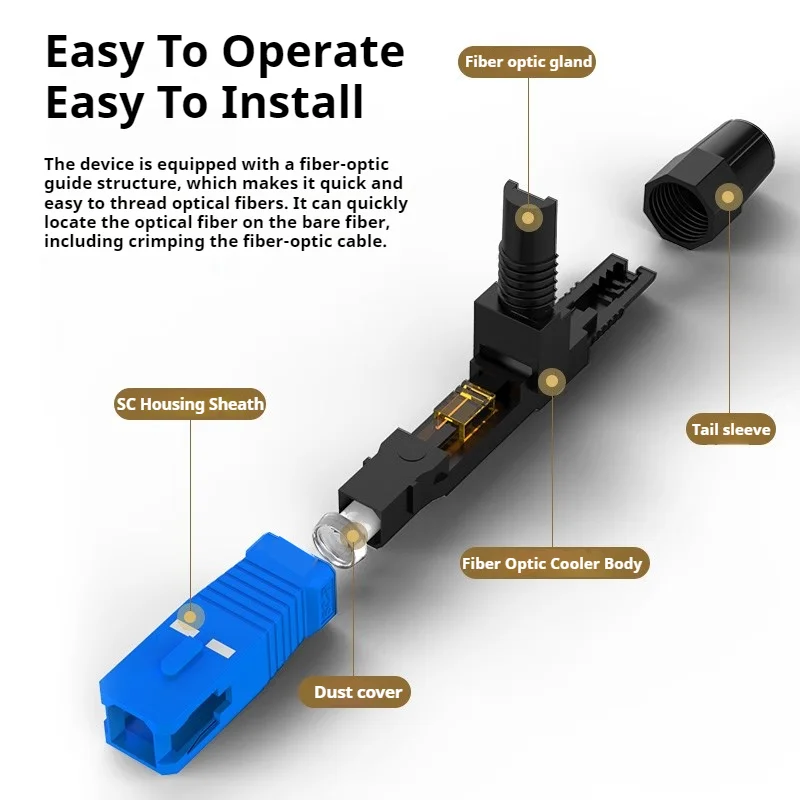 Easy To Operate
Easy To Install

The device is equipped with a fiber-optic guide structure, which makes it quick and easy to thread optical fibers. It can quickly locate the optical fiber on the bare fiber, including crimping the fiber-optic cable.

Fiber optic gland

SC Housing Sheath

Tail sleeve

Fiber Optic Cooler Body

Dust cover