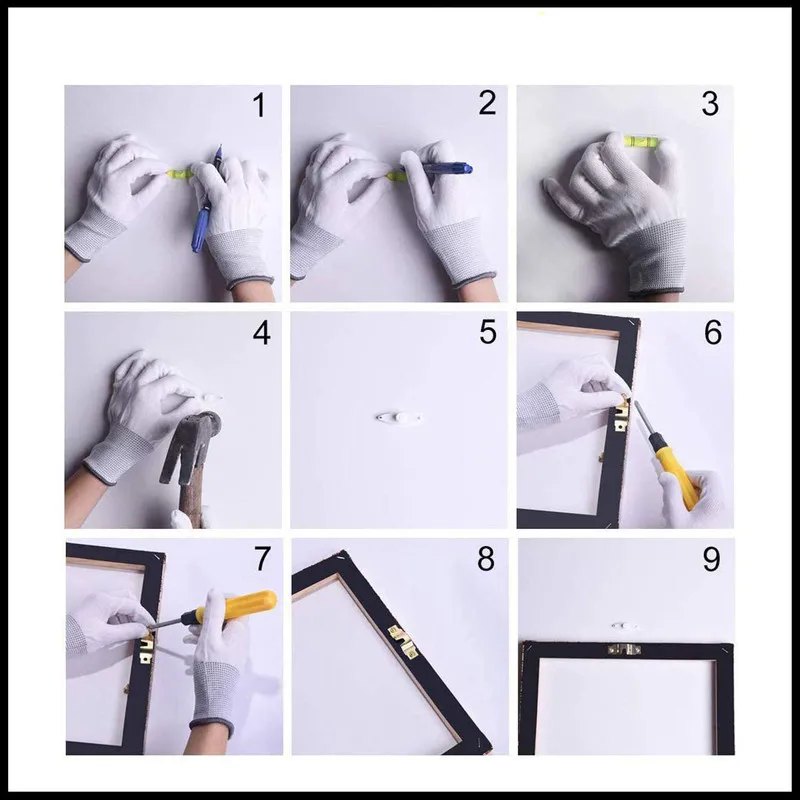 1
2
3
4
5
6
7
8
9