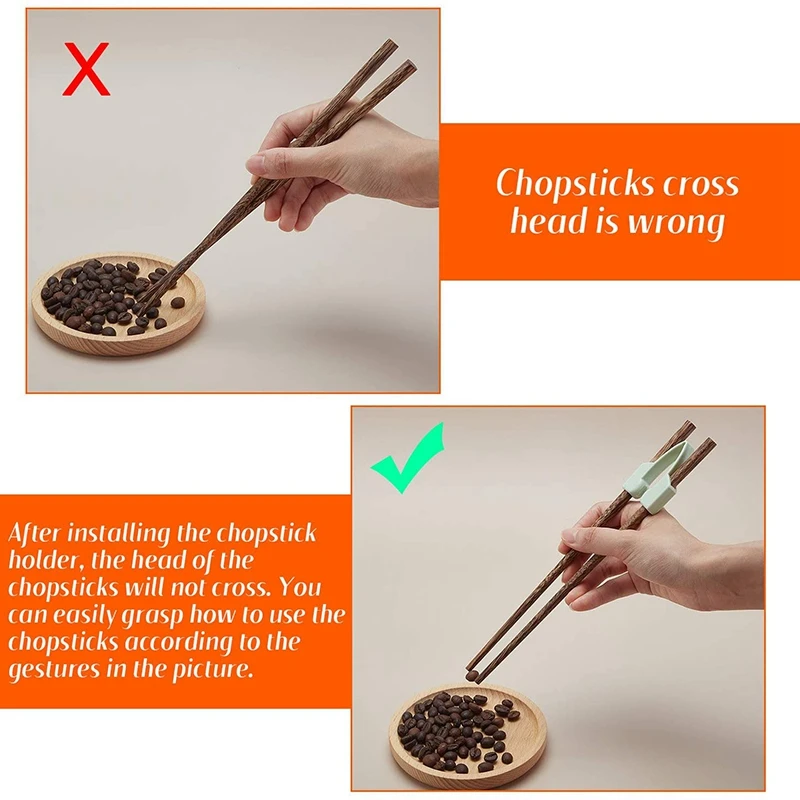 X

Chopsticks cross head is wrong

✓

After installing the chopstick holder, the head of the chopsticks will not cross. You can easily grasp how to use the chopsticks according to the gestures in the picture.