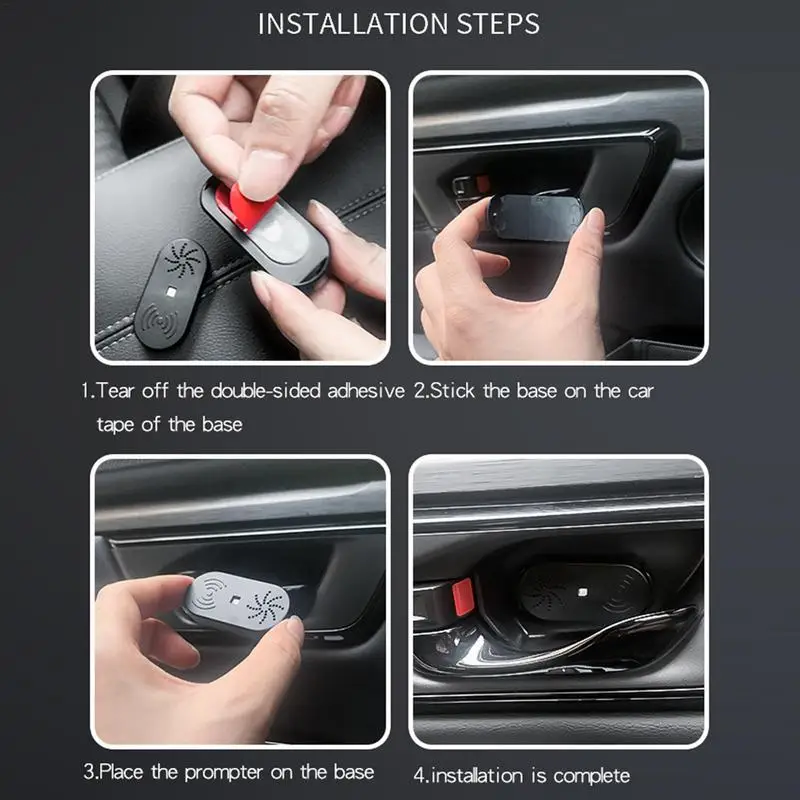 INSTALLATION STEPS

1.Tear off the double-sided adhesive tape of the base

2.Stick the base on the car

3.Place the prompter on the base

4.installation is complete