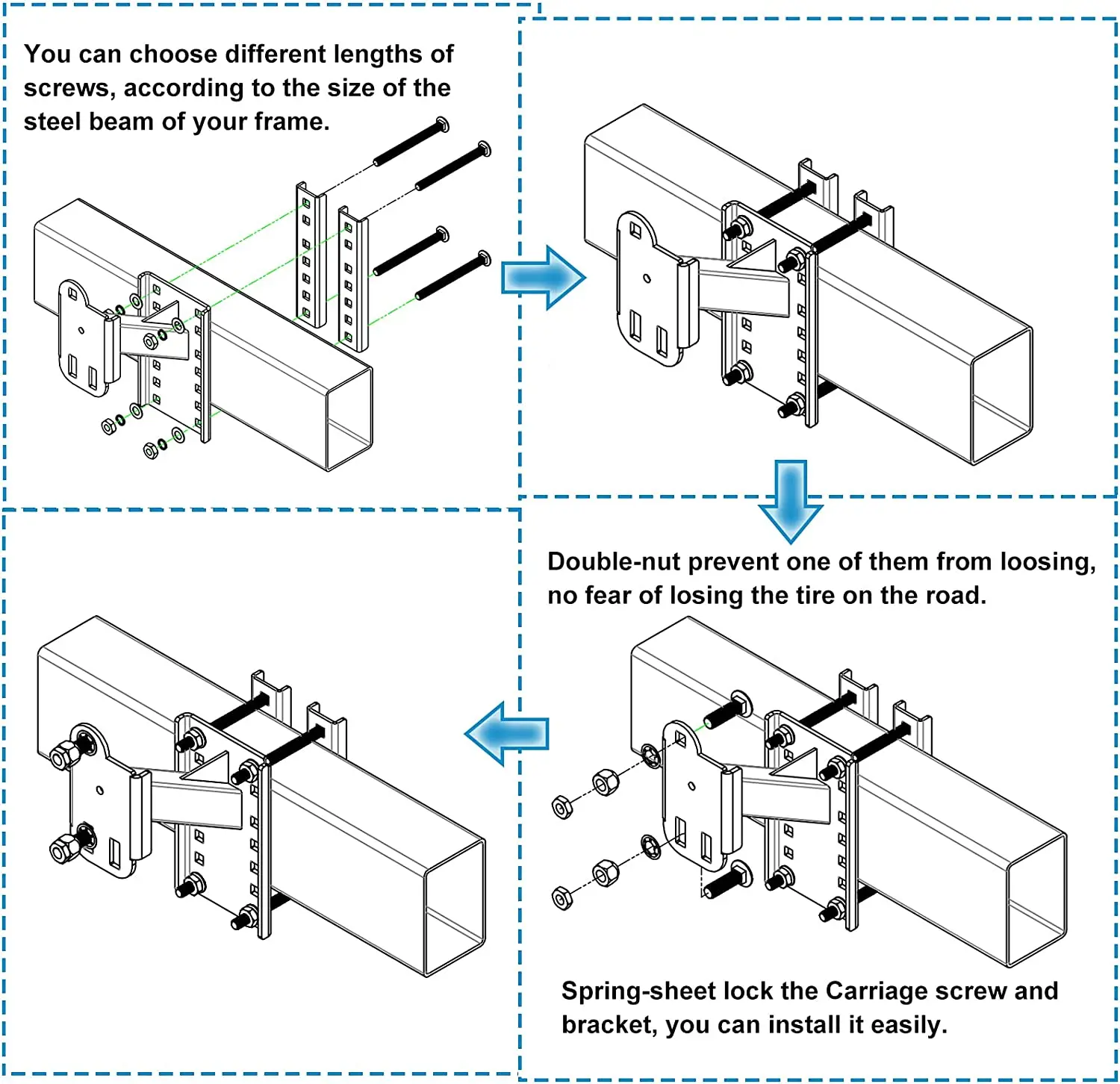 You can choose different lengths of screws, according to the size of the steel beam of your frame.

Double-nut prevent one of them from loosing, no fear of losing the tire on the road.

Spring-sheet lock the Carriage screw and bracket, you can install it easily.