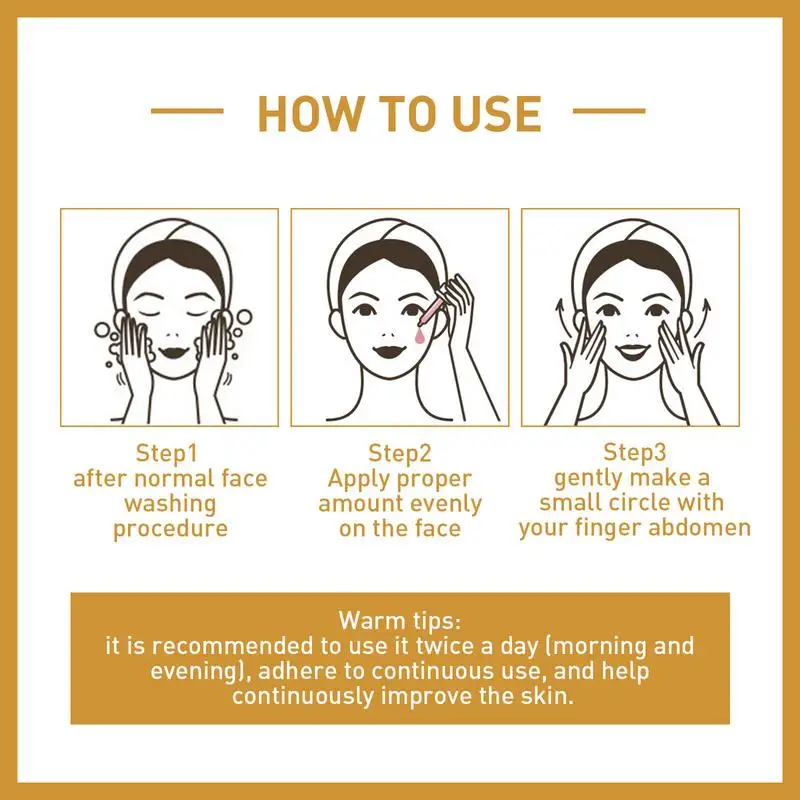 HOW TO USE

Step1
after normal face washing procedure

Step2
Apply proper amount evenly on the face

Step3
gently make a small circle with your finger abdomen

Warm tips:
it is recommended to use it twice a day (morning and evening), adhere to continuous use, and help continuously improve the skin.