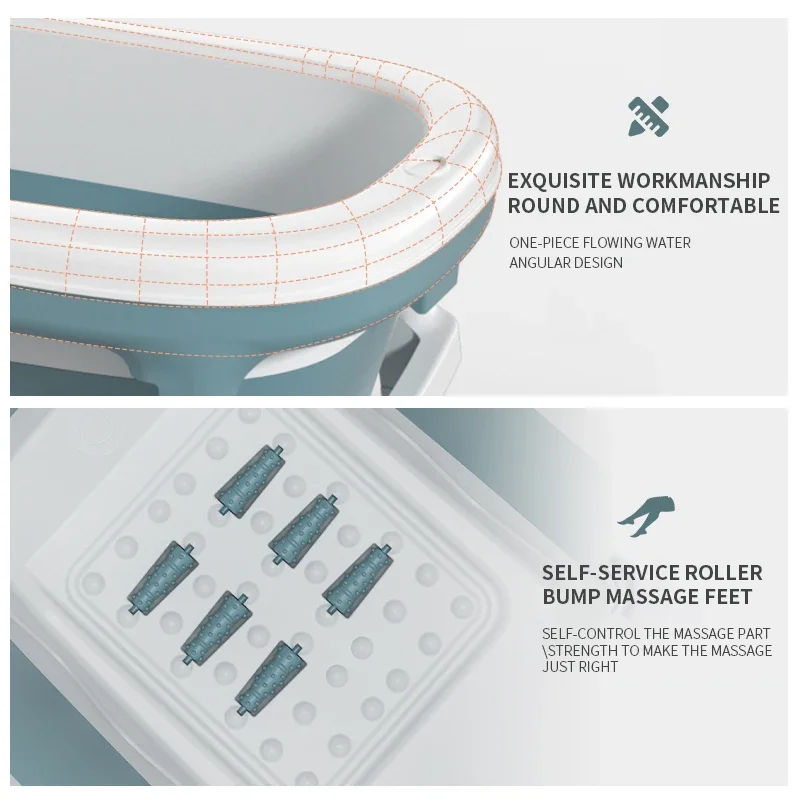 EXQUISITE WORKMANSHIP
ROUND AND COMFORTABLE

ONE-PIECE FLOWING WATER
ANGULAR DESIGN

SELF-SERVICE ROLLER
BUMP MASSAGE FEET

SELF-CONTROL THE MASSAGE PART \STRENGTH TO MAKE THE MASSAGE JUST RIGHT