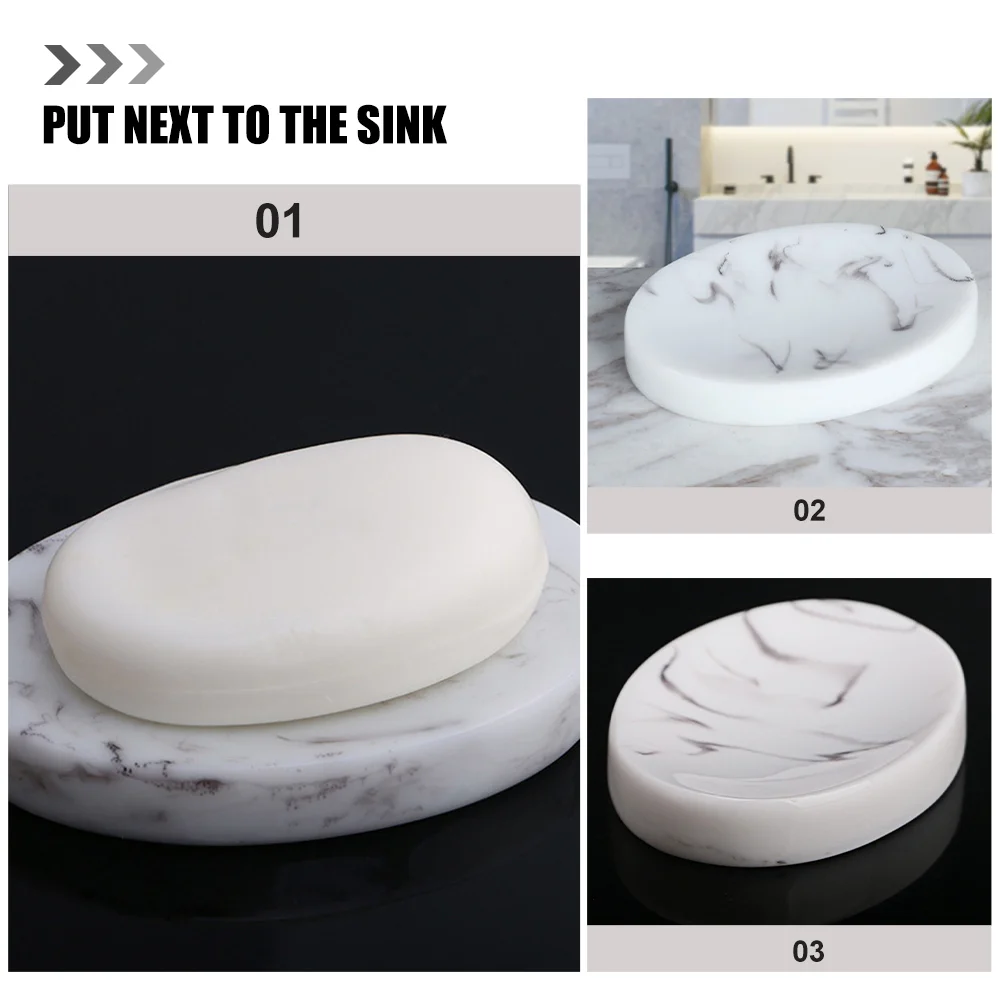 PUT NEXT TO THE SINK

01

02

03