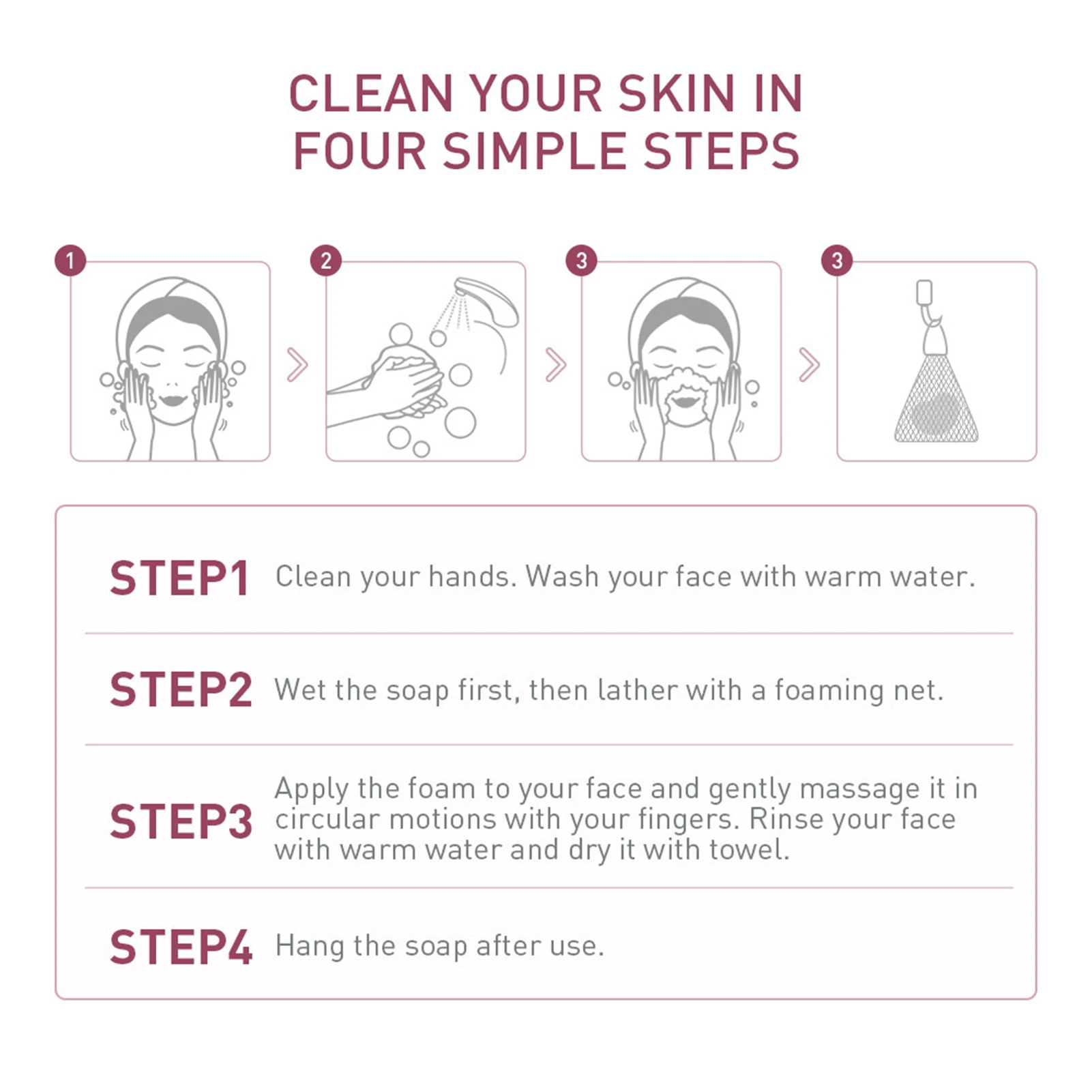 CLEAN YOUR SKIN IN FOUR SIMPLE STEPS

1

2

3

3

STEP1 Clean your hands. Wash your face with warm water.

STEP2 Wet the soap first, then lather with a foaming net.

STEP3 Apply the foam to your face and gently massage it in circular motions with your fingers. Rinse your face with warm water and dry it with towel.

STEP4 Hang the soap after use.