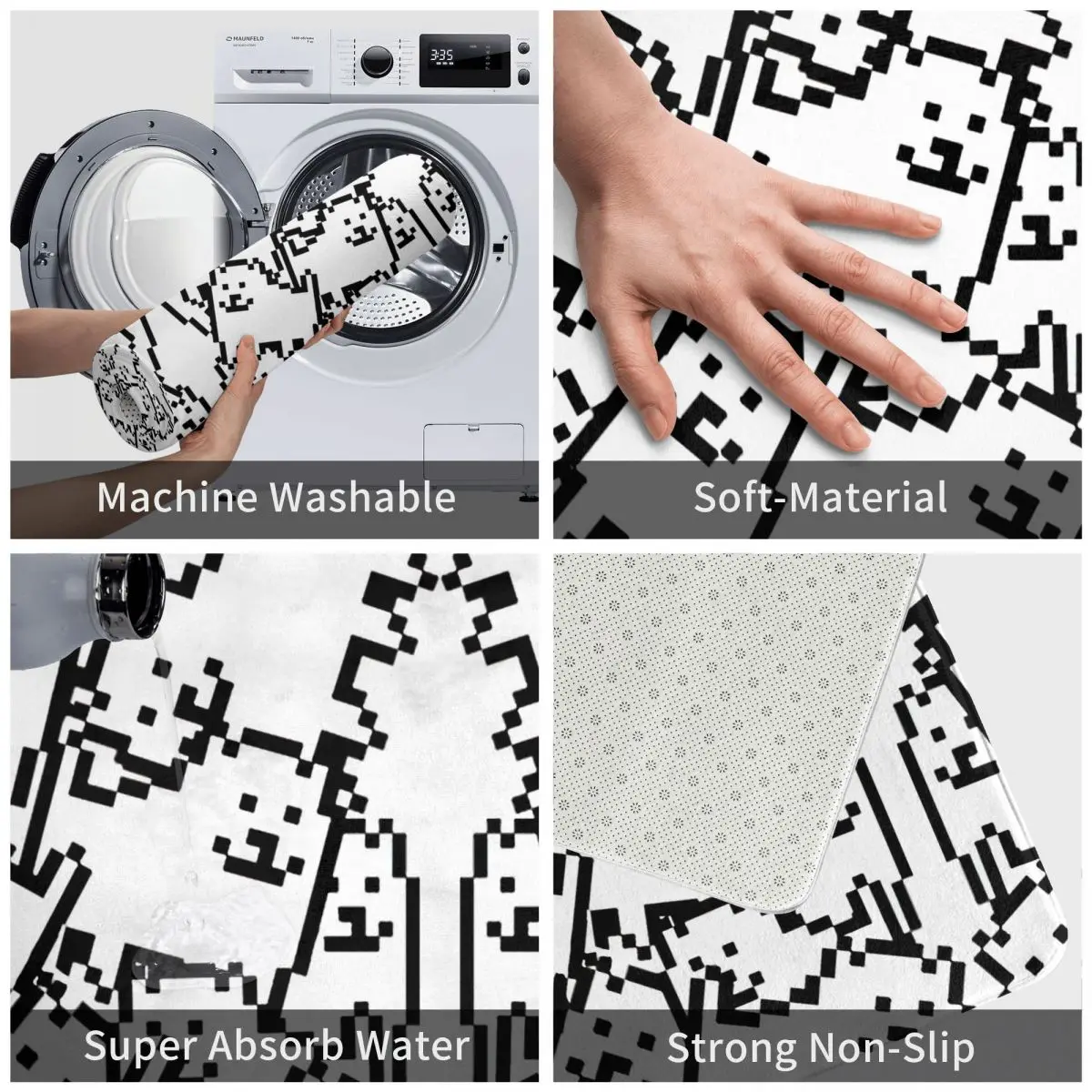 MAUNFELD

3:35

Machine Washable

Soft-Material

Super Absorb Water

Strong Non-Slip