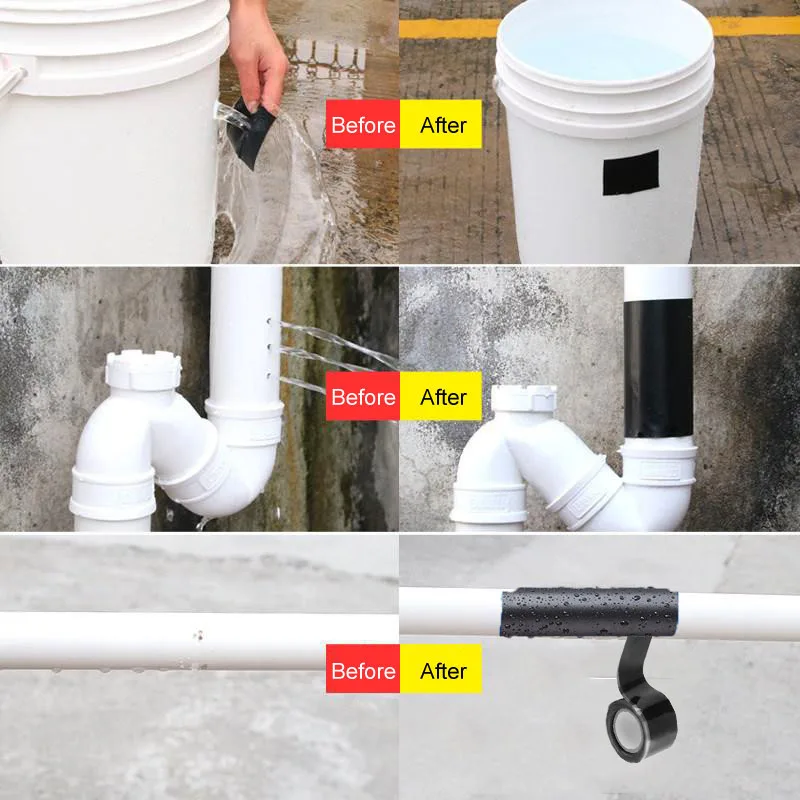 Before After

Before After

Before After