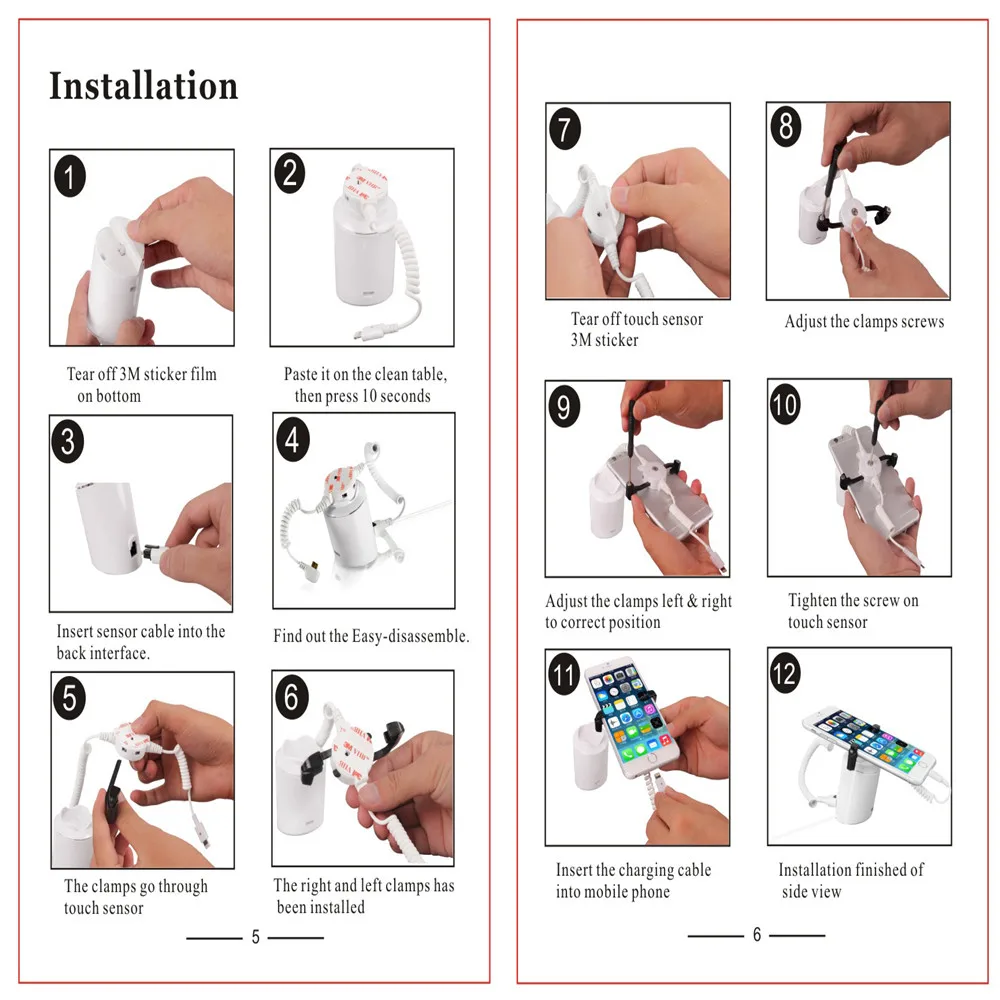 Installation

1

Tear off 3M sticker film on bottom

2

Paste it on the clean table, then press 10 seconds

3

Insert sensor cable into the back interface.

4

Find out the Easy-disassemble.

5

The clamps go through touch sensor

6

The right and left clamps has been installed

5

7

Tear off touch sensor 3M sticker

8

Adjust the clamps screws

9

Adjust the clamps left & right to correct position

10

Tighten the screw on touch sensor

11

Insert the charging cable into mobile phone

12

Installation finished of side view

6