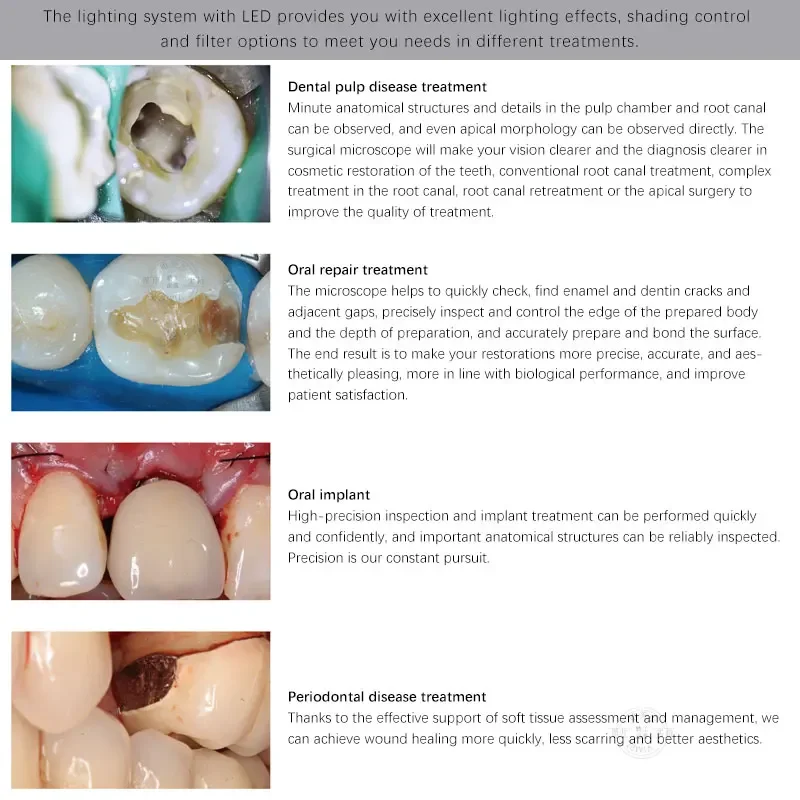 The lighting system with LED provides you with excellent lighting effects, shading control and filter options to meet you needs in different treatments.

Dental pulp disease treatment
Minute anatomical structures and details in the pulp chamber and root canal can be observed, and even apical morphology can be observed directly. The surgical microscope will make your vision clearer and the diagnosis clearer in cosmetic restoration of the teeth, conventional root canal treatment, complex treatment in the root canal, root canal retreatment or the apical surgery to improve the quality of treatment.

Oral repair treatment
The microscope helps to quickly check, find enamel and dentin cracks and adjacent gaps, precisely inspect and control the edge of the prepared body and the depth of preparation, and accurately prepare and bond the surface. The end result is to make your restorations more precise, accurate, and aesthetically pleasing, more in line with biological performance, and improve patient satisfaction.

Oral implant
High-precision inspection and implant treatment can be performed quickly and confidently, and important anatomical structures can be reliably inspected. Precision is our constant pursuit.

Periodontal disease treatment
Thanks to the effective support of soft tissue assessment and management, we can achieve wound healing more quickly, less scarring and better aesthetics.