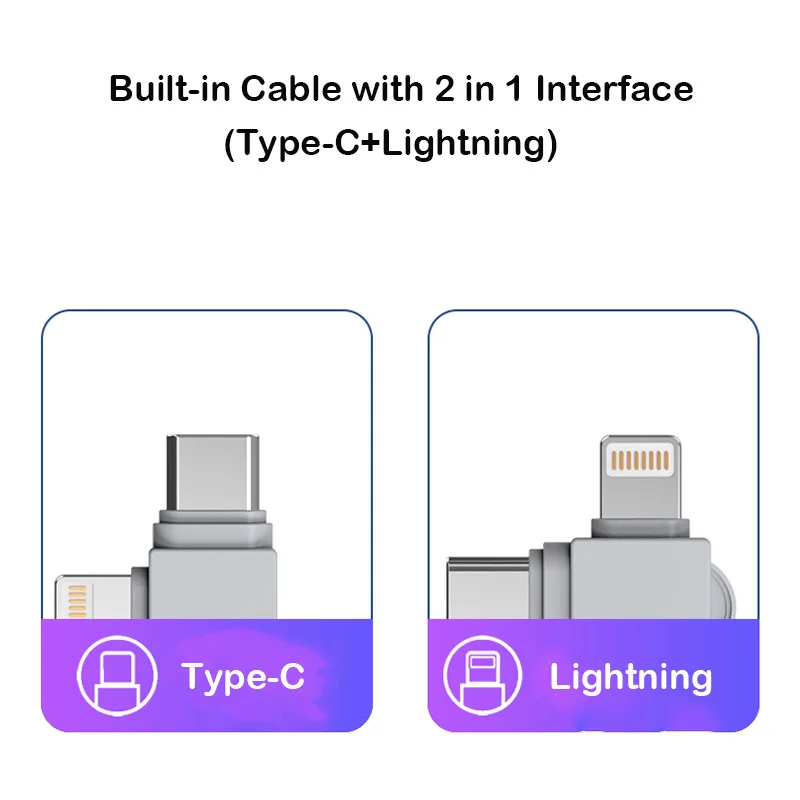 Built-in Cable with 2 in 1 Interface
(Type-C+Lightning)

Type-C

Lightning