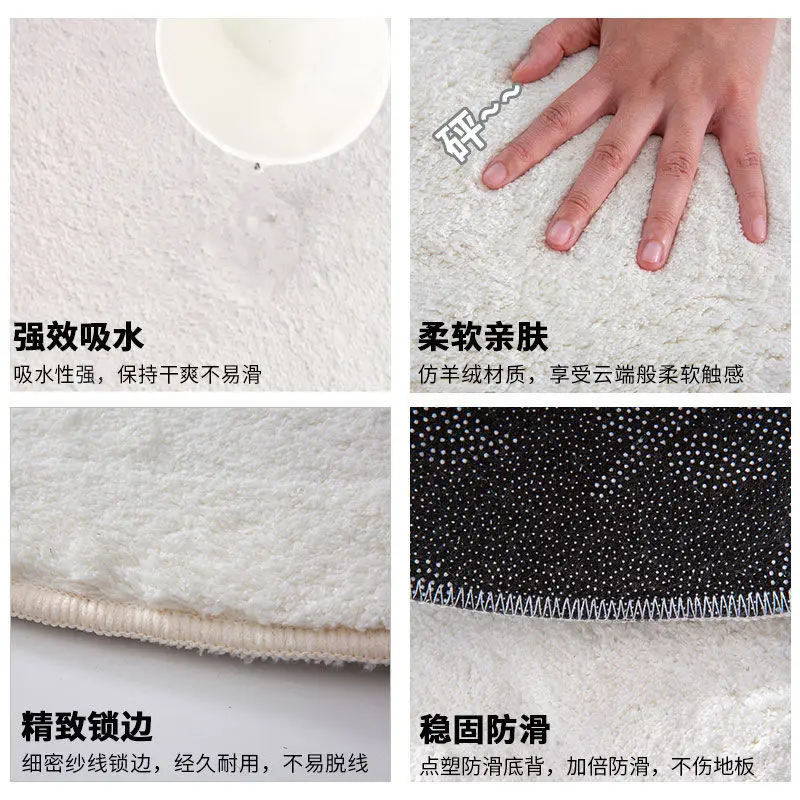 强效吸水
吸水性强，保持干爽不易滑

砰~~

柔软亲肤
仿羊绒材质，享受云端般柔软触感

精致锁边
细密纱线锁边，经久耐用，不易脱线

稳固防滑
点塑防滑底背，加倍防滑，不伤地板