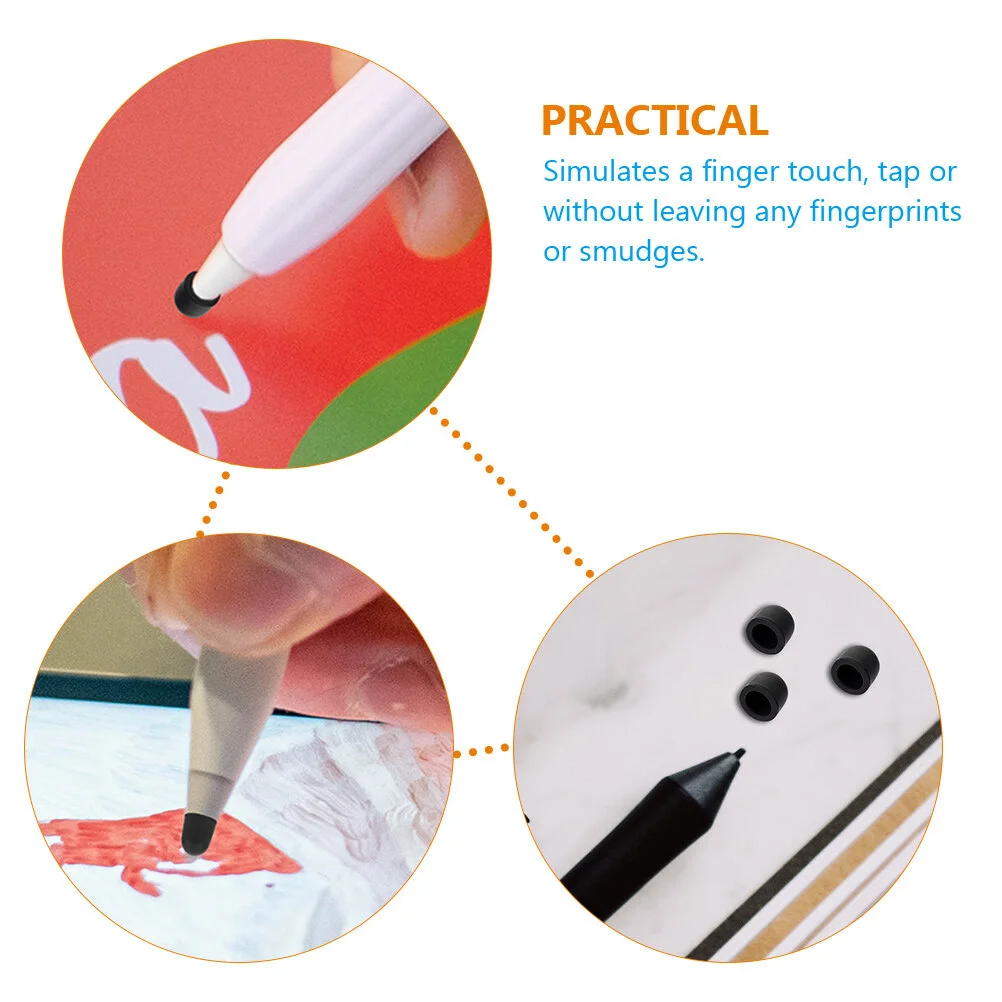 PRACTICAL
Simulates a finger touch, tap or without leaving any fingerprints or smudges.