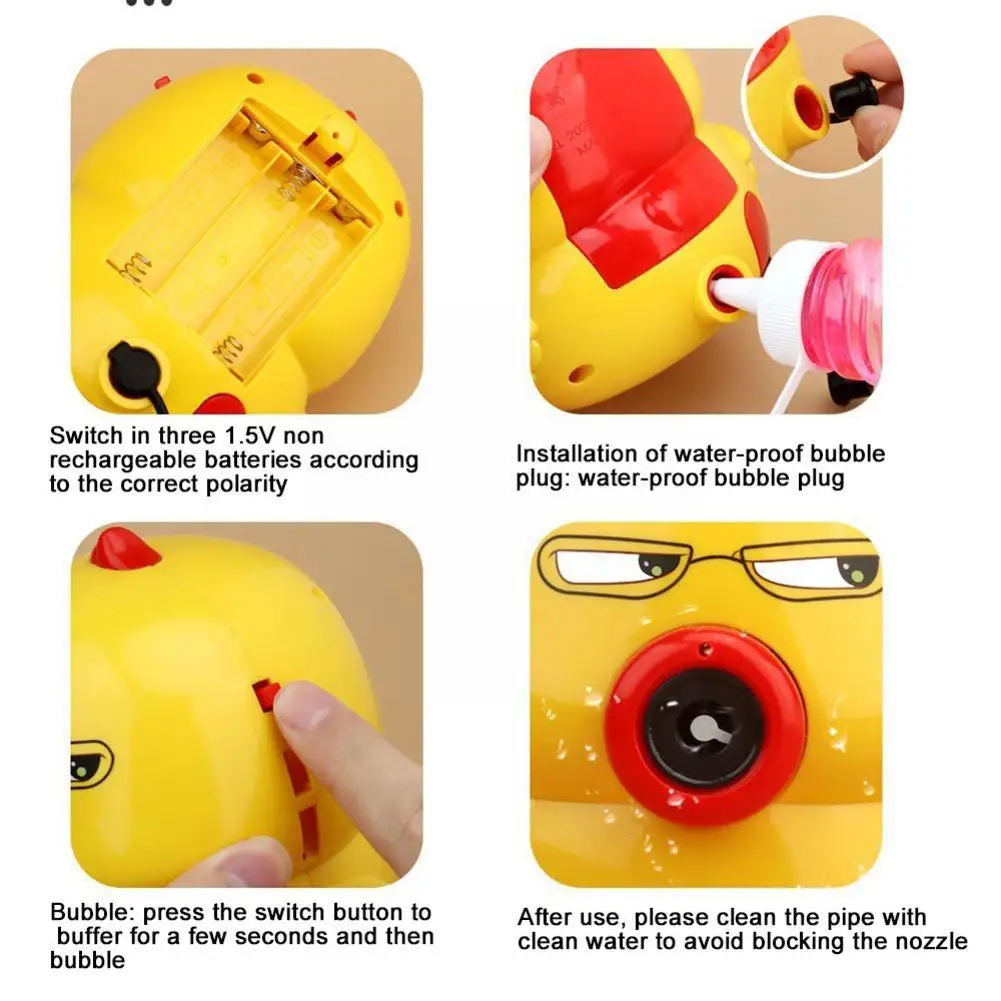 Switch in three 1.5V non rechargeable batteries according to the correct polarity

Installation of water-proof bubble plug: water-proof bubble plug

Bubble: press the switch button to buffer for a few seconds and then bubble

After use, please clean the pipe with clean water to avoid blocking the nozzle