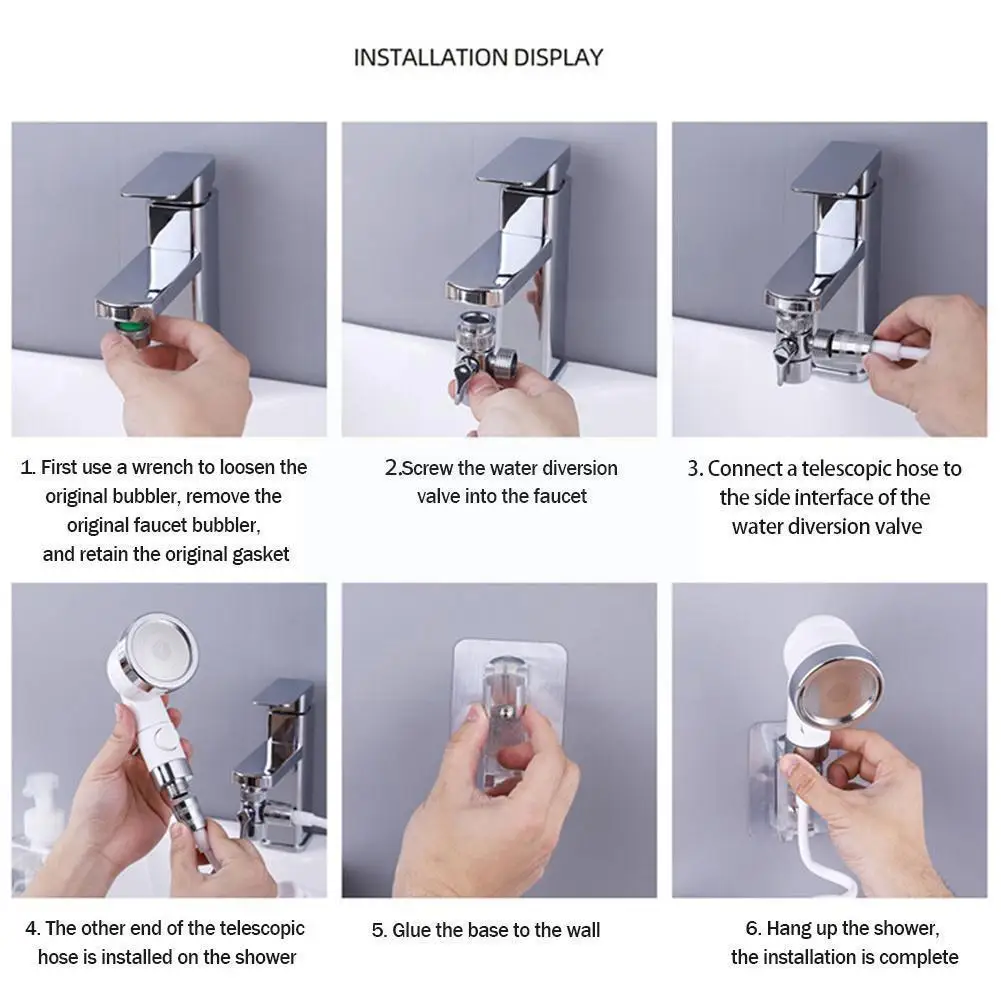 INSTALLATION DISPLAY

1. First use a wrench to loosen the original bubbler, remove the original faucet bubbler, and retain the original gasket

2.Screw the water diversion valve into the faucet

3. Connect a telescopic hose to the side interface of the water diversion valve

4. The other end of the telescopic hose is installed on the shower

5. Glue the base to the wall

6. Hang up the shower, the installation is complete