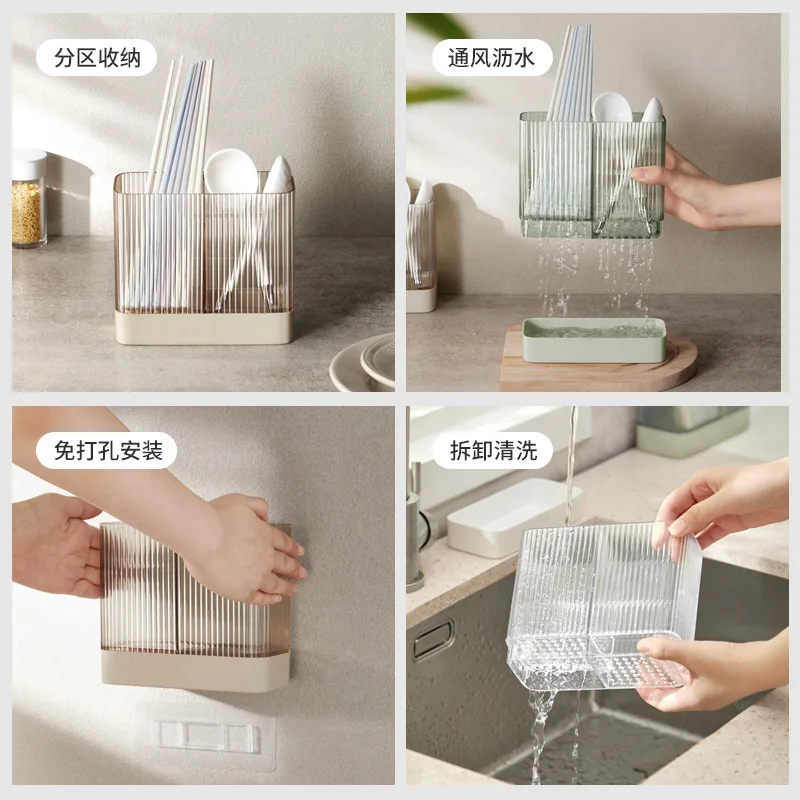 分区收纳

通风沥水

免打孔安装

拆卸清洗