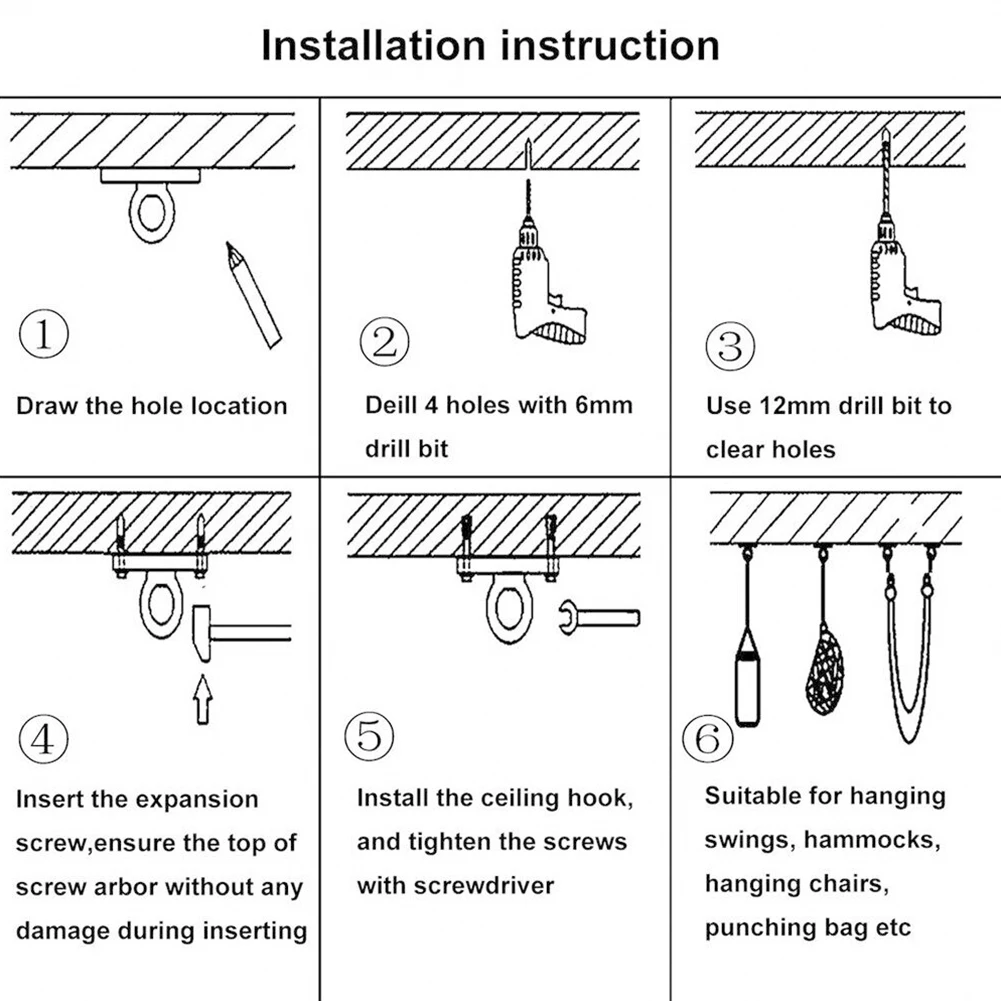 Installation instruction

①

Draw the hole location

②

Deill 4 holes with 6mm drill bit

③

Use 12mm drill bit to clear holes

④

Insert the expansion screw,ensure the top of screw arbor without any damage during inserting

⑤

Install the ceiling hook, and tighten the screws with screwdriver

⑥

Suitable for hanging swings, hammocks, hanging chairs, punching bag etc