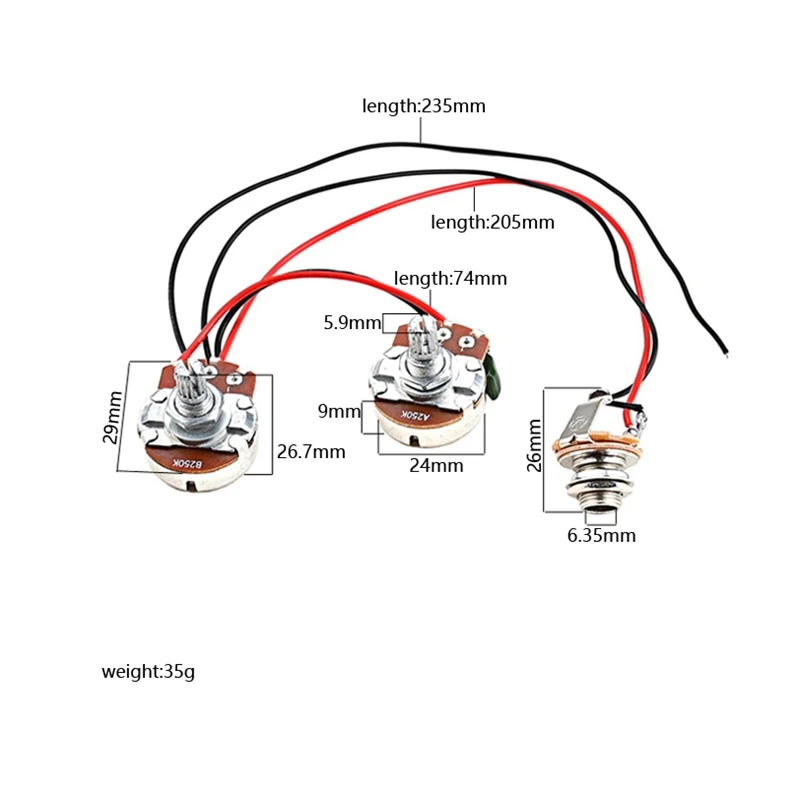 length:235mm

length:205mm

length:74mm

5.9mm

29mm

B250K

26.7mm

9mm

A250K

24mm

26mm

6.35mm

weight:35g