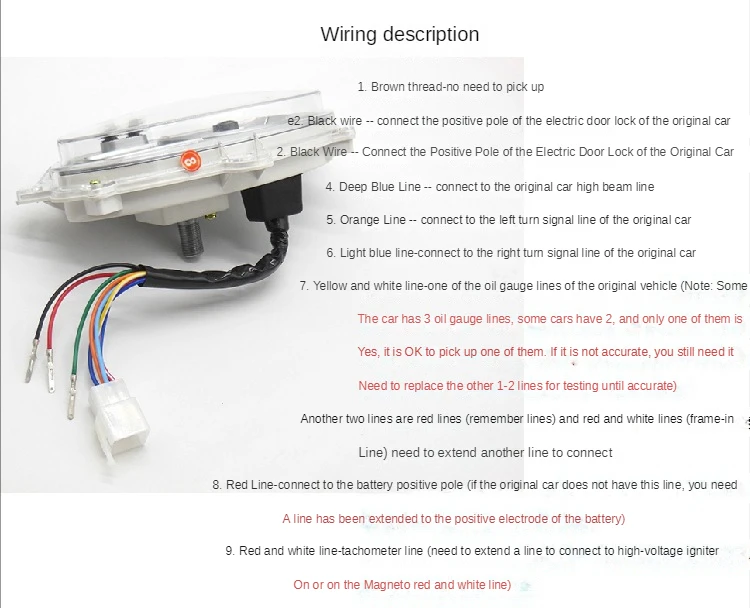 Wiring description

1. Brown thread-no need to pick up

e2. Black wire -- connect the positive pole of the electric door lock of the original car

2. Black Wire -- Connect the Positive Pole of the Electric Door Lock of the Original Car

4. Deep Blue Line -- connect to the original car high beam line

5. Orange Line -- connect to the left turn signal line of the original car

6. Light blue line-connect to the right turn signal line of the original car

7. Yellow and white line-one of the oil gauge lines of the original vehicle (Note: Some

The car has 3 oil gauge lines, some cars have 2, and only one of them is

Yes, it is OK to pick up one of them. If it is not accurate, you still need it

Need to replace the other 1-2 lines for testing until accurate)

Another two lines are red lines (remember lines) and red and white lines (frame-in

Line) need to extend another line to connect

8. Red Line-connect to the battery positive pole (if the original car does not have this line, you need

A line has been extended to the positive electrode of the battery)

9. Red and white line-tachometer line (need to extend a line to connect to high-voltage igniter

On or on the Magneto red and white line)