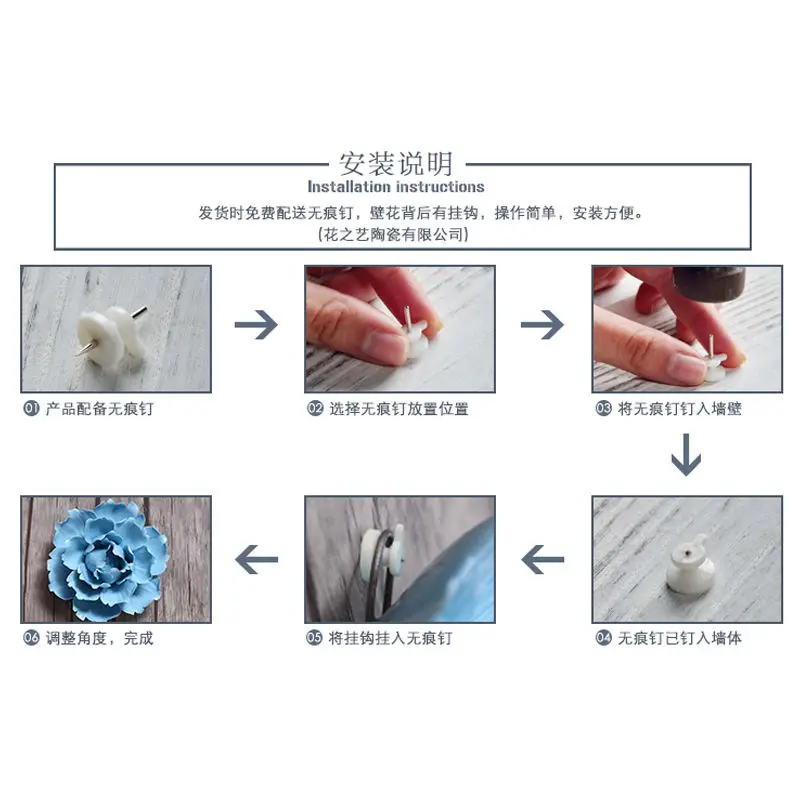 安装说明
Installation instructions
发货时免费配送无痕钉，壁花背后有挂钩，操作简单，安装方便。
（花之艺陶瓷有限公司）

01 产品配备无痕钉

02 选择无痕钉放置位置

03 将无痕钉钉入墙壁

04 无痕钉已钉入墙体

05 将挂钩挂入无痕钉

06 调整角度，完成