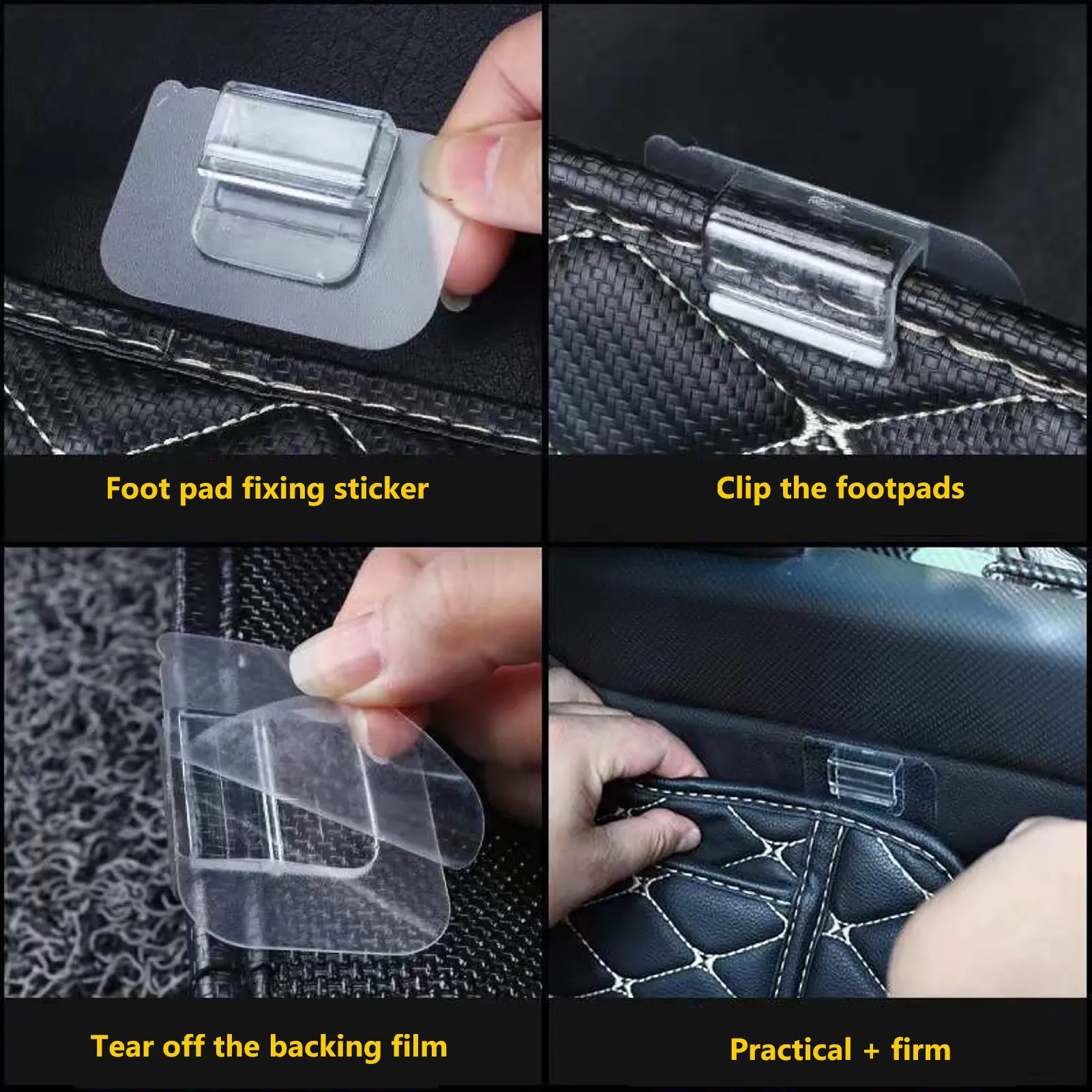 Foot pad fixing sticker

Clip the footpads

Tear off the backing film

Practical + firm