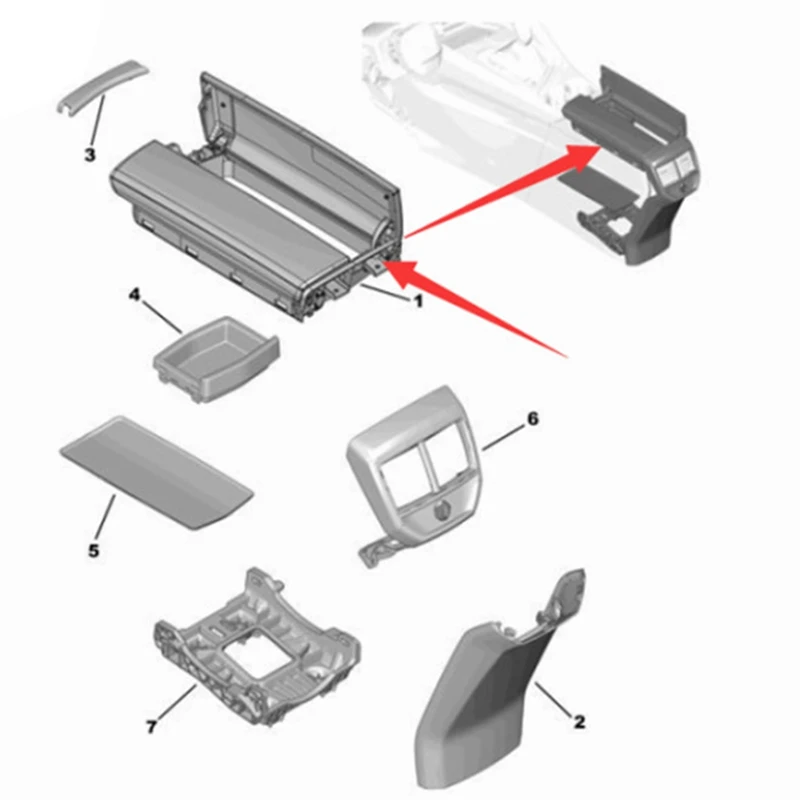 3

1

4

6

5

7

2