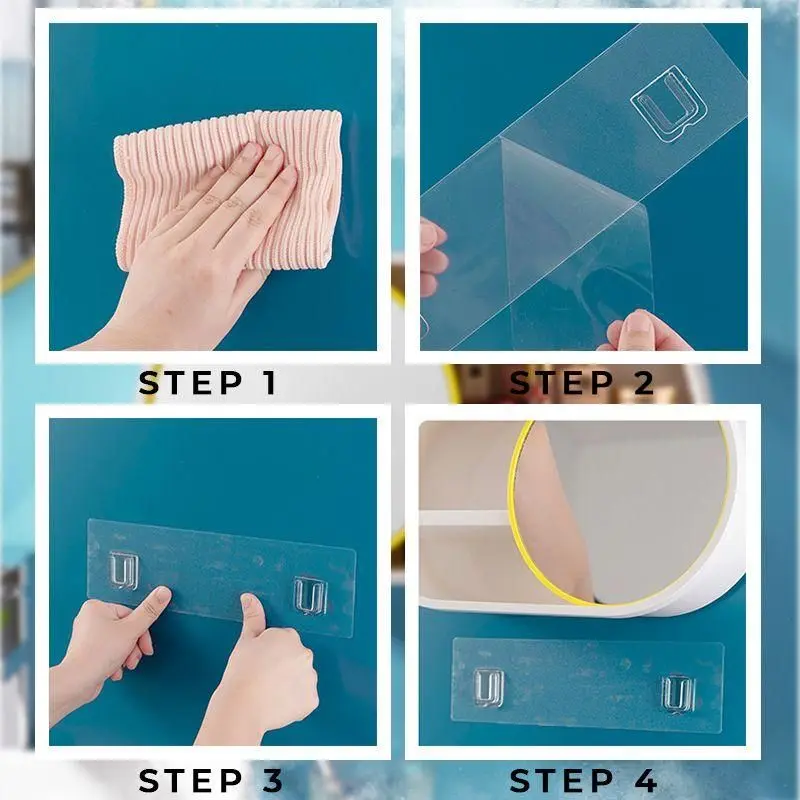 STEP 1

STEP 2

STEP 3

STEP 4