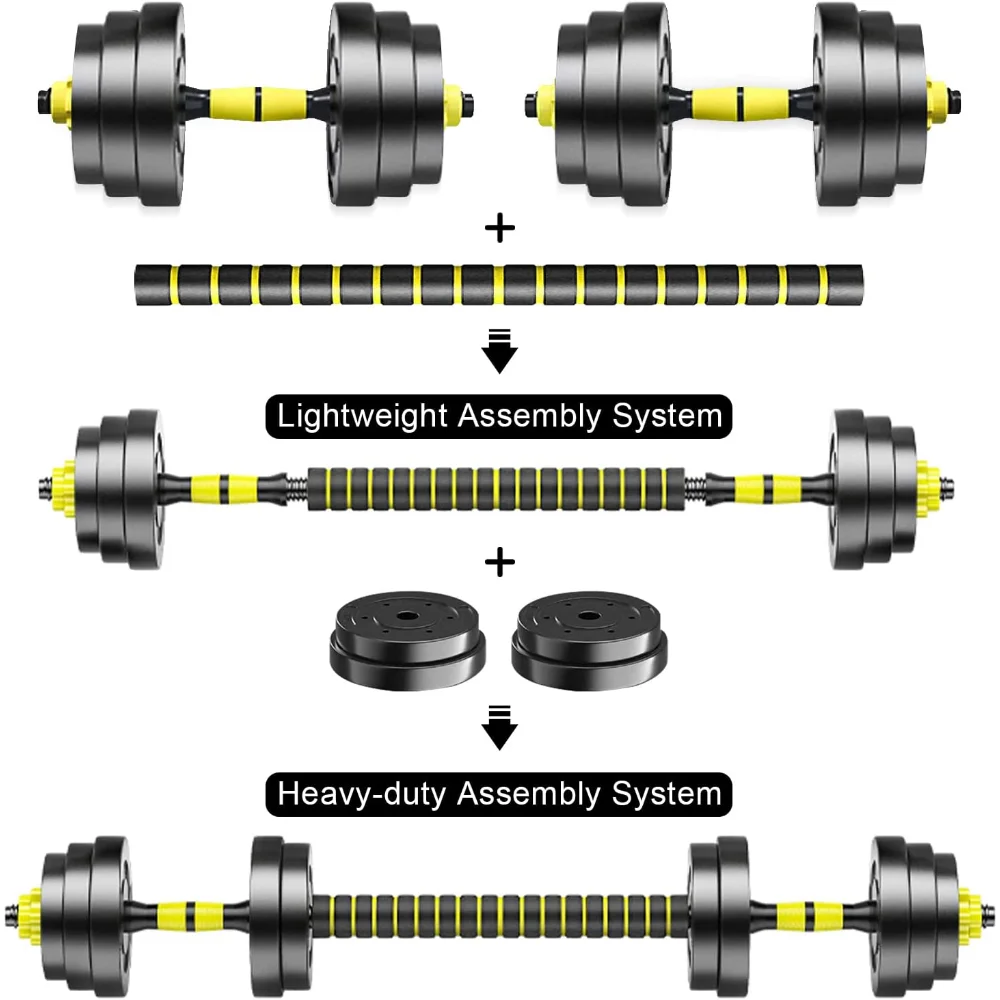 +

Lightweight Assembly System

+

Heavy-duty Assembly System