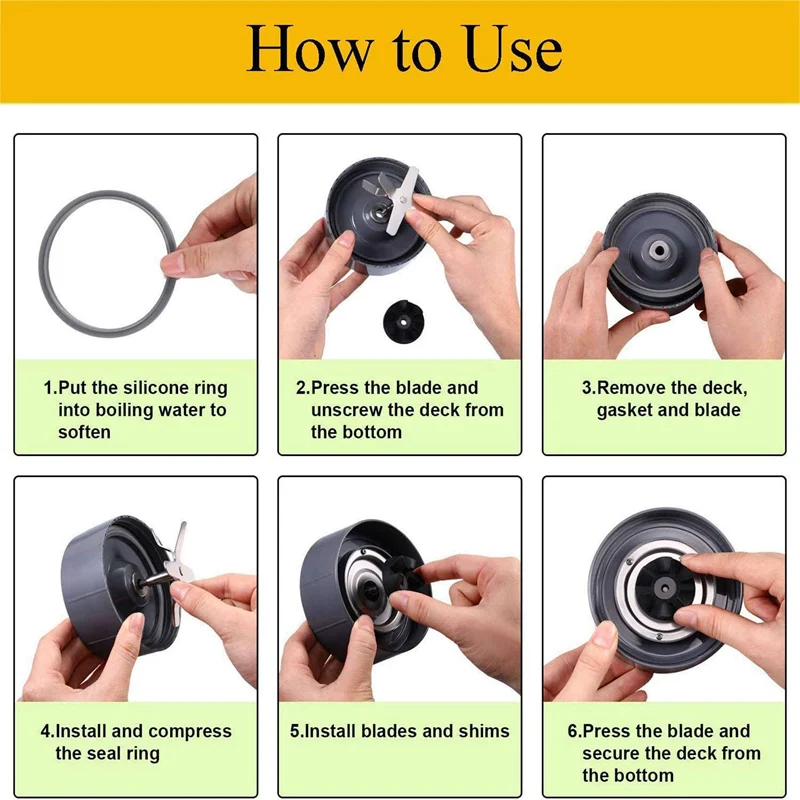 How to Use

1.Put the silicone ring into boiling water to soften

2.Press the blade and unscrew the deck from the bottom

3.Remove the deck, gasket and blade

4.Install and compress the seal ring

5.Install blades and shims

6.Press the blade and secure the deck from the bottom