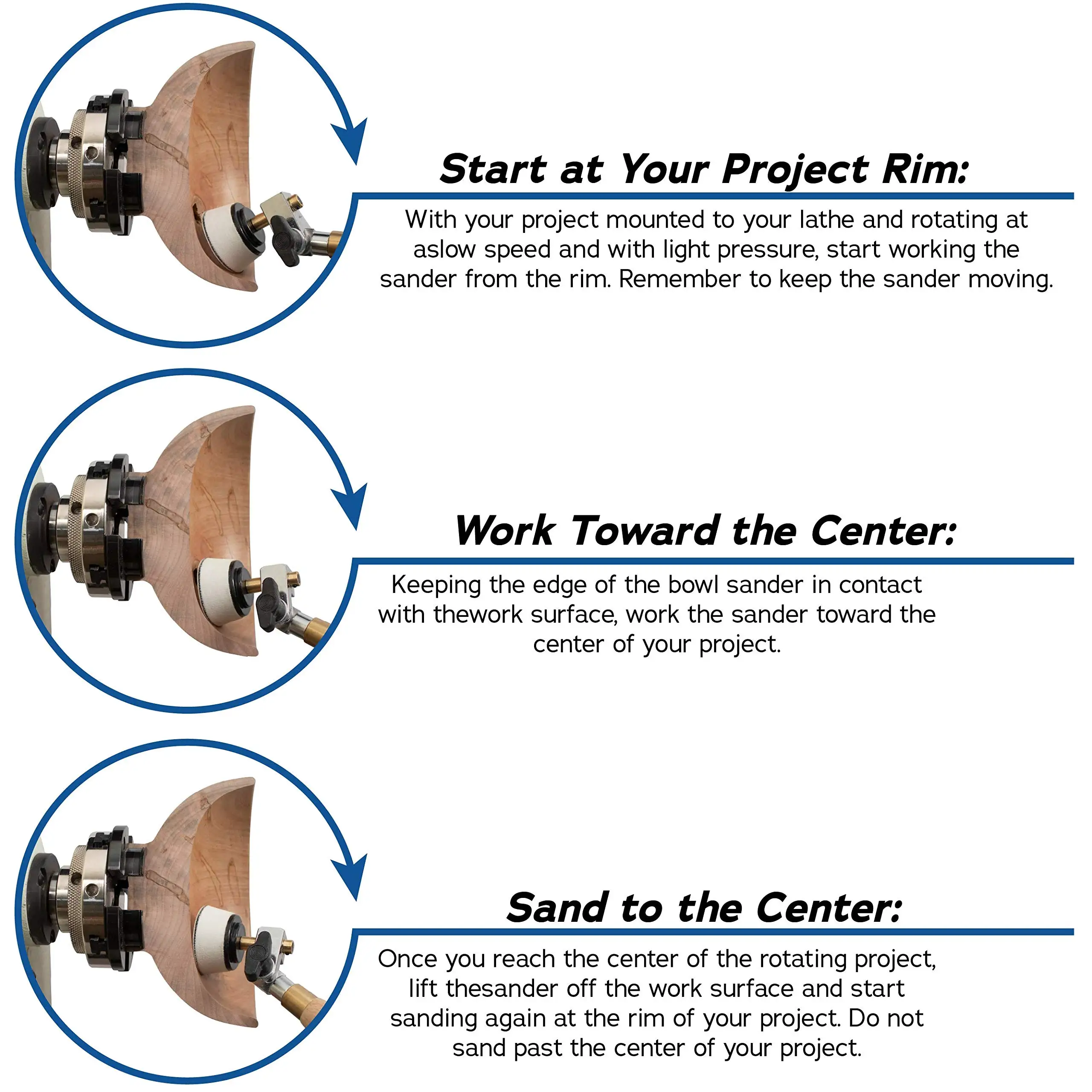 Start at Your Project Rim:

With your project mounted to your lathe and rotating at aslow speed and with light pressure, start working the sander from the rim. Remember to keep the sander moving.

Work Toward the Center:

Keeping the edge of the bowl sander in contact with thework surface, work the sander toward the center of your project.

Sand to the Center:

Once you reach the center of the rotating project, lift thesander off the work surface and start sanding again at the rim of your project. Do not sand past the center of your project.