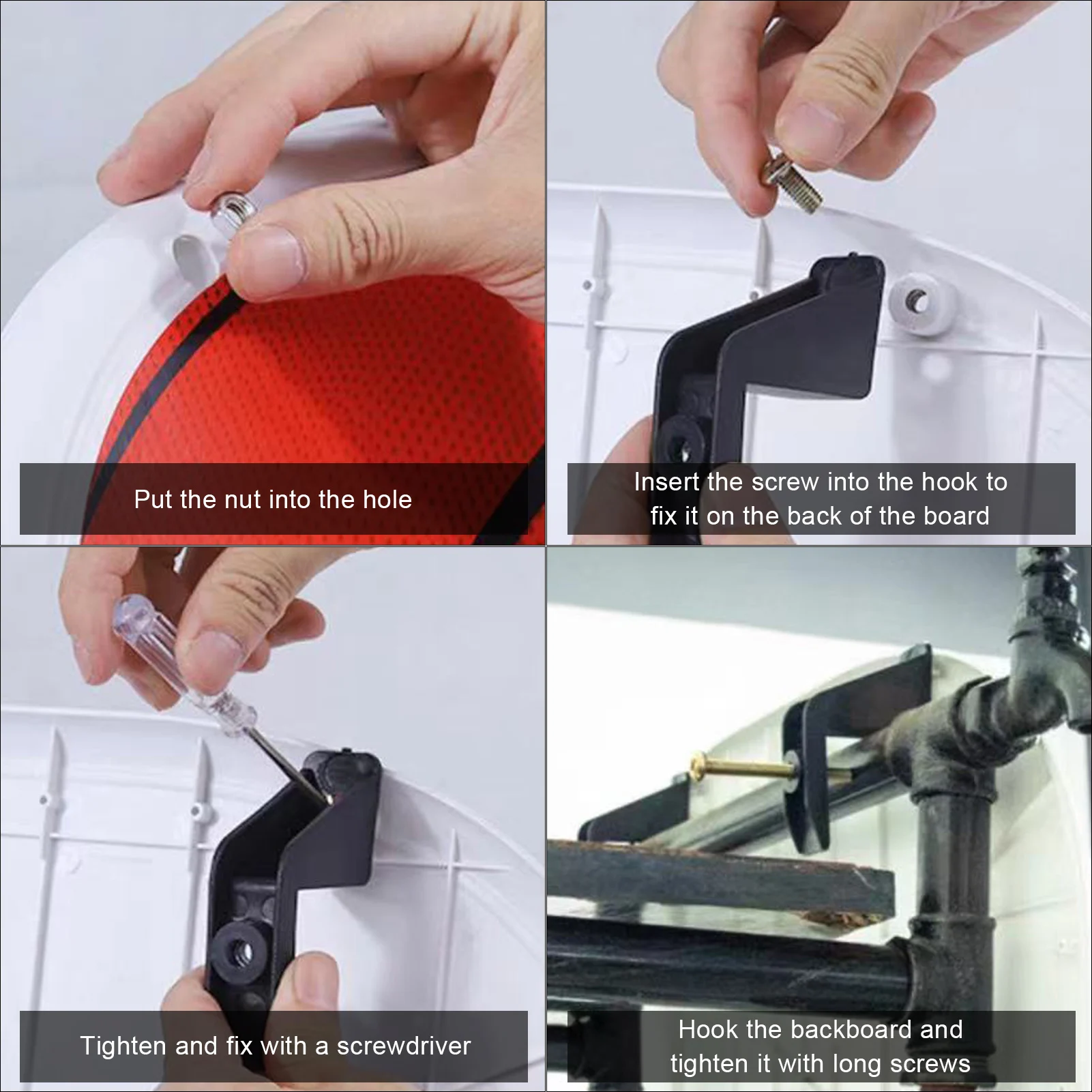 Put the nut into the hole

Insert the screw into the hook to fix it on the back of the board

Tighten and fix with a screwdriver

Hook the backboard and tighten it with long screws