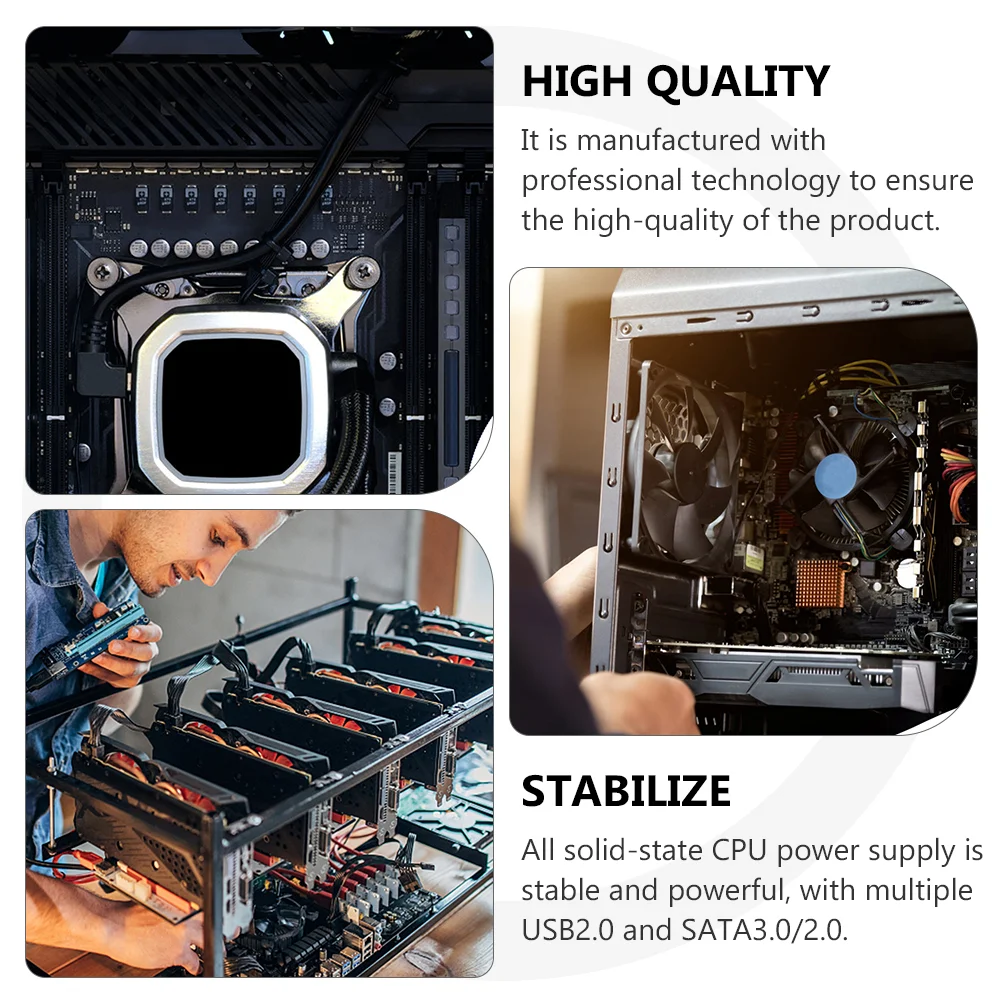 HIGH QUALITY

It is manufactured with professional technology to ensure the high-quality of the product.

STABILIZE

All solid-state CPU power supply is stable and powerful, with multiple USB2.0 and SATA3.0/2.0.