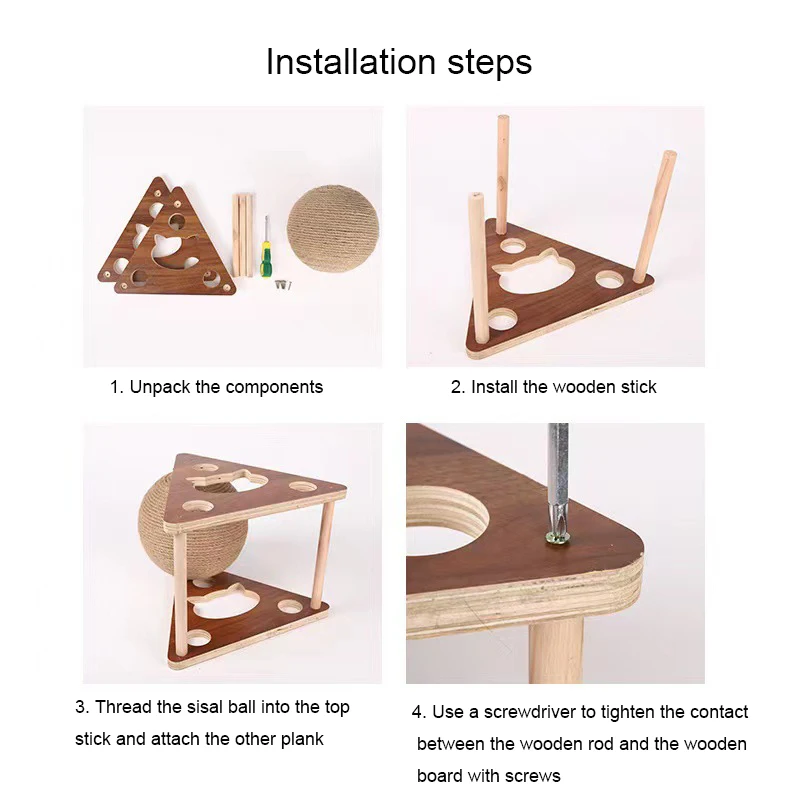 Installation steps

1. Unpack the components

2. Install the wooden stick

3. Thread the sisal ball into the top stick and attach the other plank

4. Use a screwdriver to tighten the contact between the wooden rod and the wooden board with screws