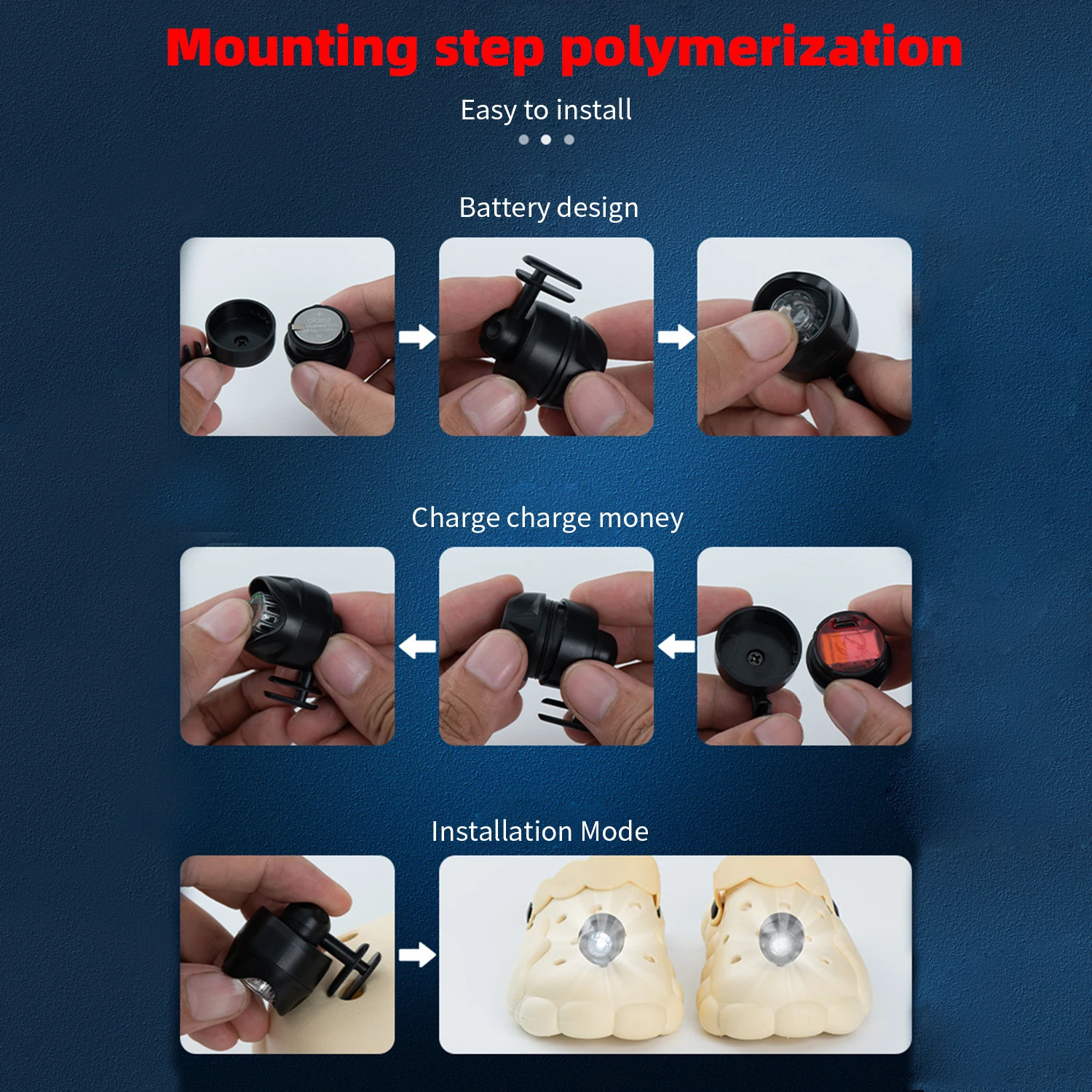 Mounting step polymerization

Easy to install

Battery design

Charge charge money

Installation Mode