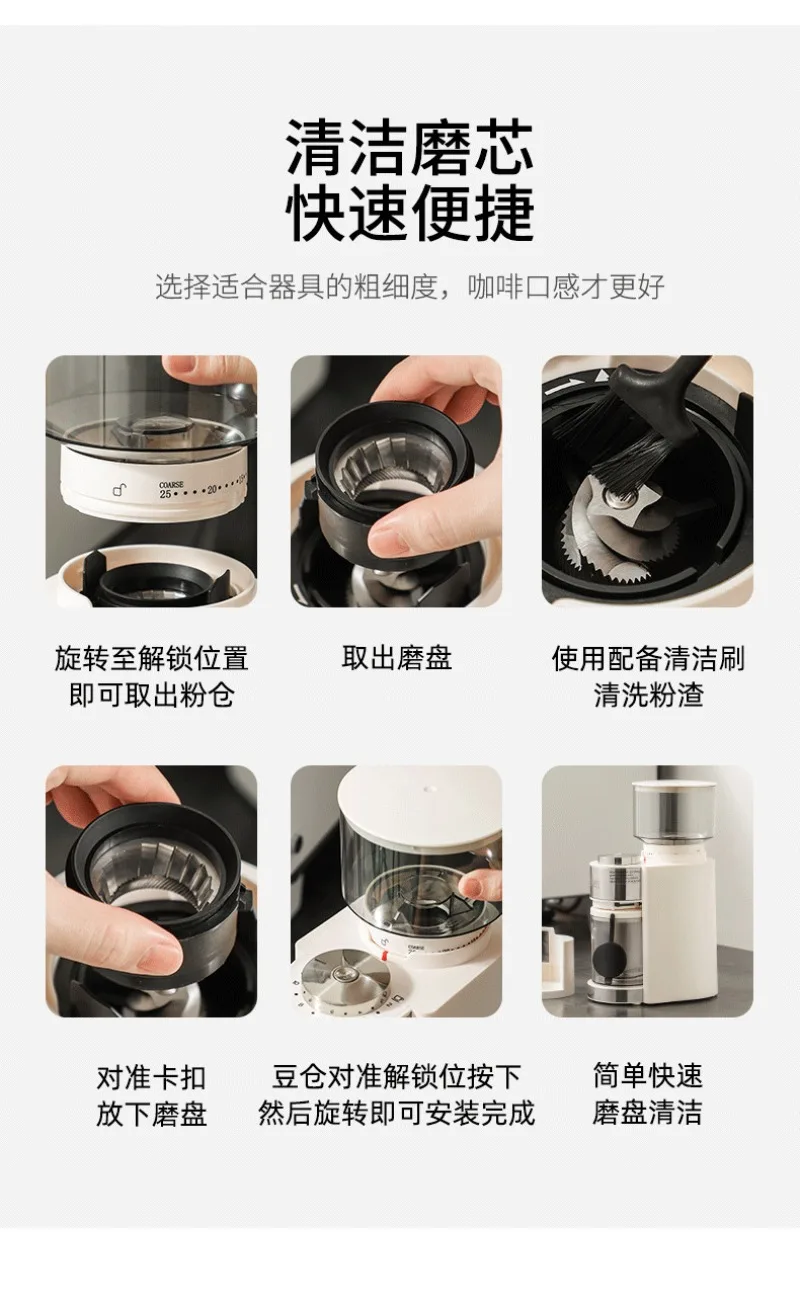 清洁磨芯
快速便捷

选择适合器具的粗细度，咖啡口感才更好

COARSE
25 20

旋转至解锁位置
即可取出粉仓

取出磨盘

使用配备清洁刷
清洗粉渣

COARSE

对准卡扣
放下磨盘

豆仓对准解锁位按下
然后旋转即可安装完成

简单快速
磨盘清洁