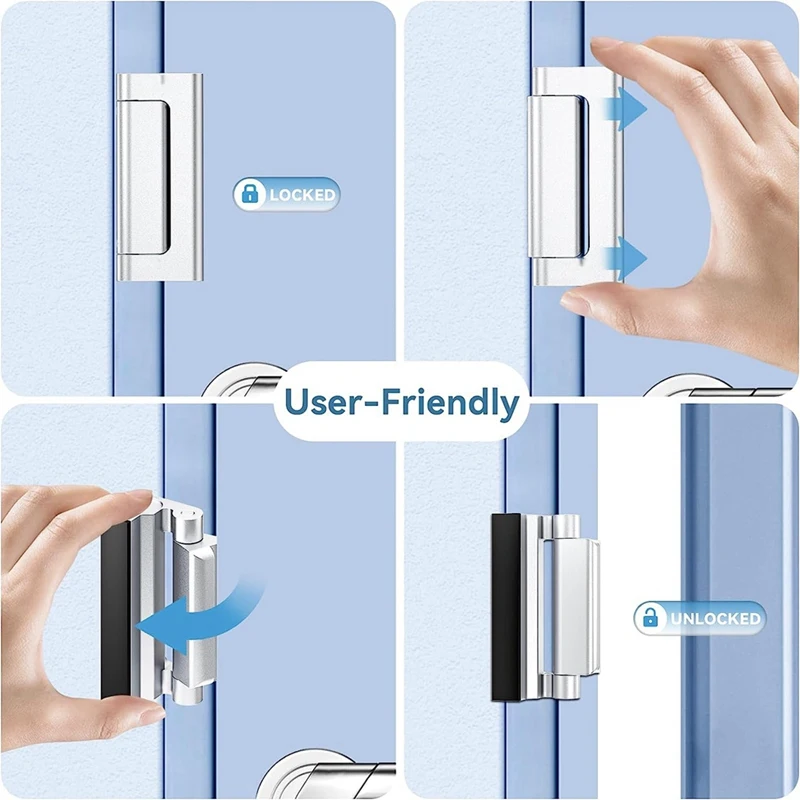 LOCKED

User-Friendly

UNLOCKED