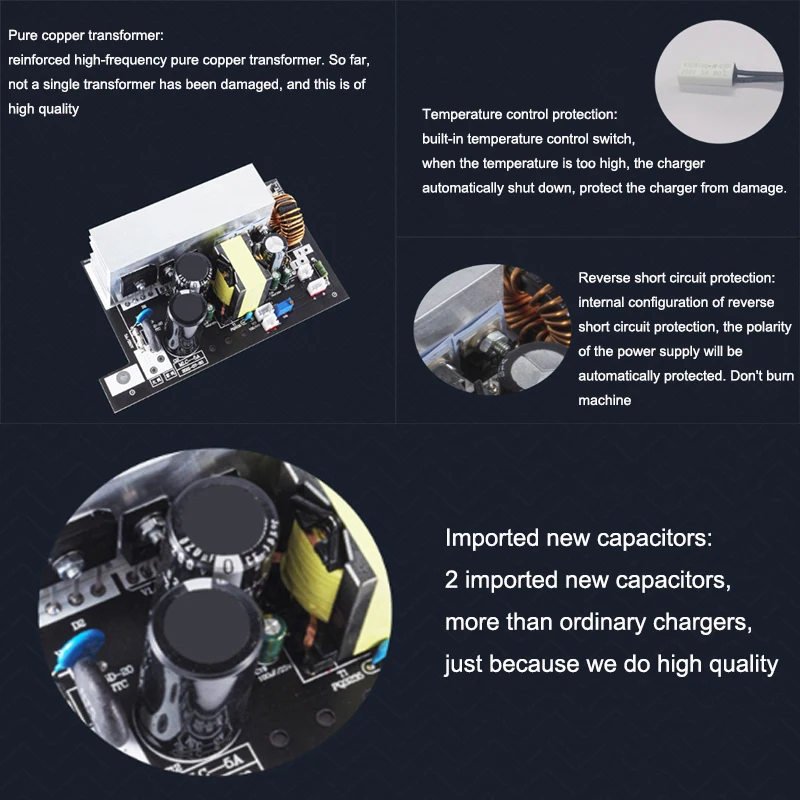 Pure copper transformer:
reinforced high-frequency pure copper transformer. So far, not a single transformer has been damaged, and this is of high quality

Temperature control protection:
built-in temperature control switch,
when the temperature is too high, the charger automatically shut down, protect the charger from damage.

Reverse short circuit protection:
internal configuration of reverse short circuit protection, the polarity of the power supply will be automatically protected. Don't burn machine

Imported new capacitors:
2 imported new capacitors,
more than ordinary chargers,
just because we do high quality