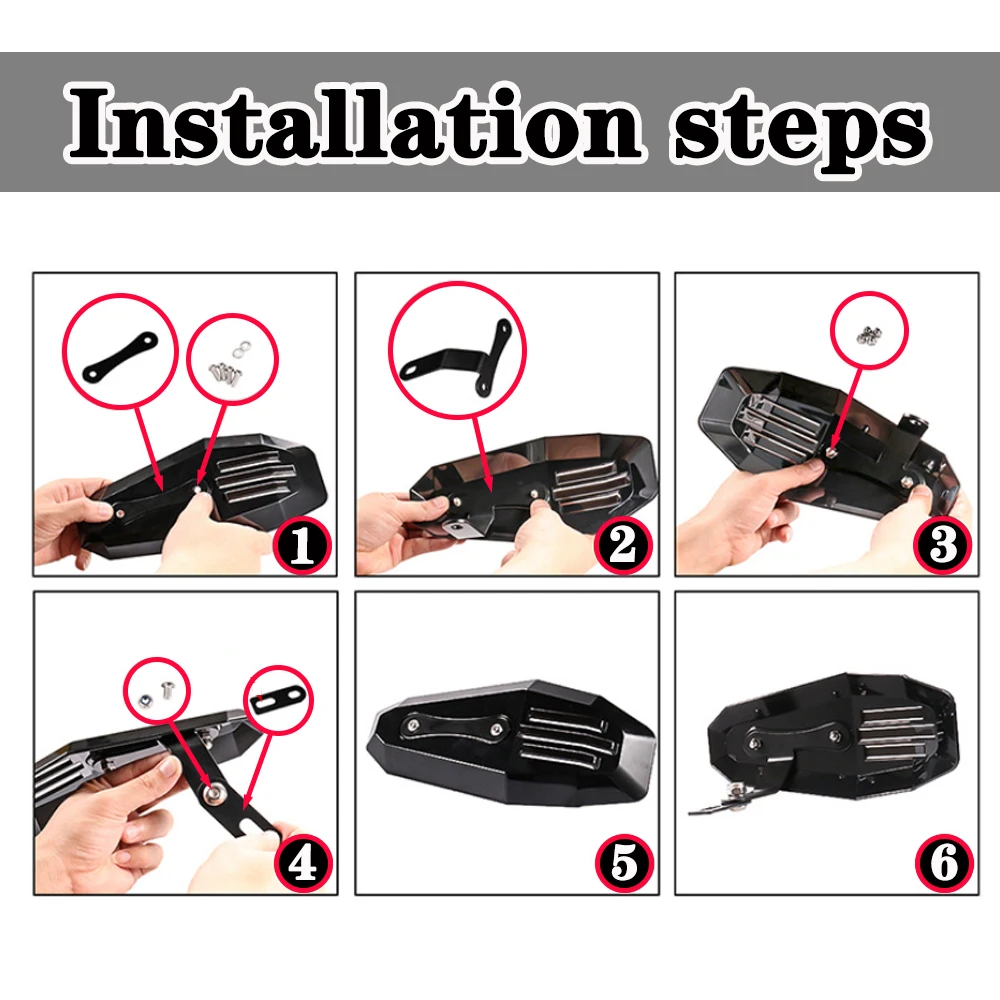 Installation steps

1

2

3

4

5

6