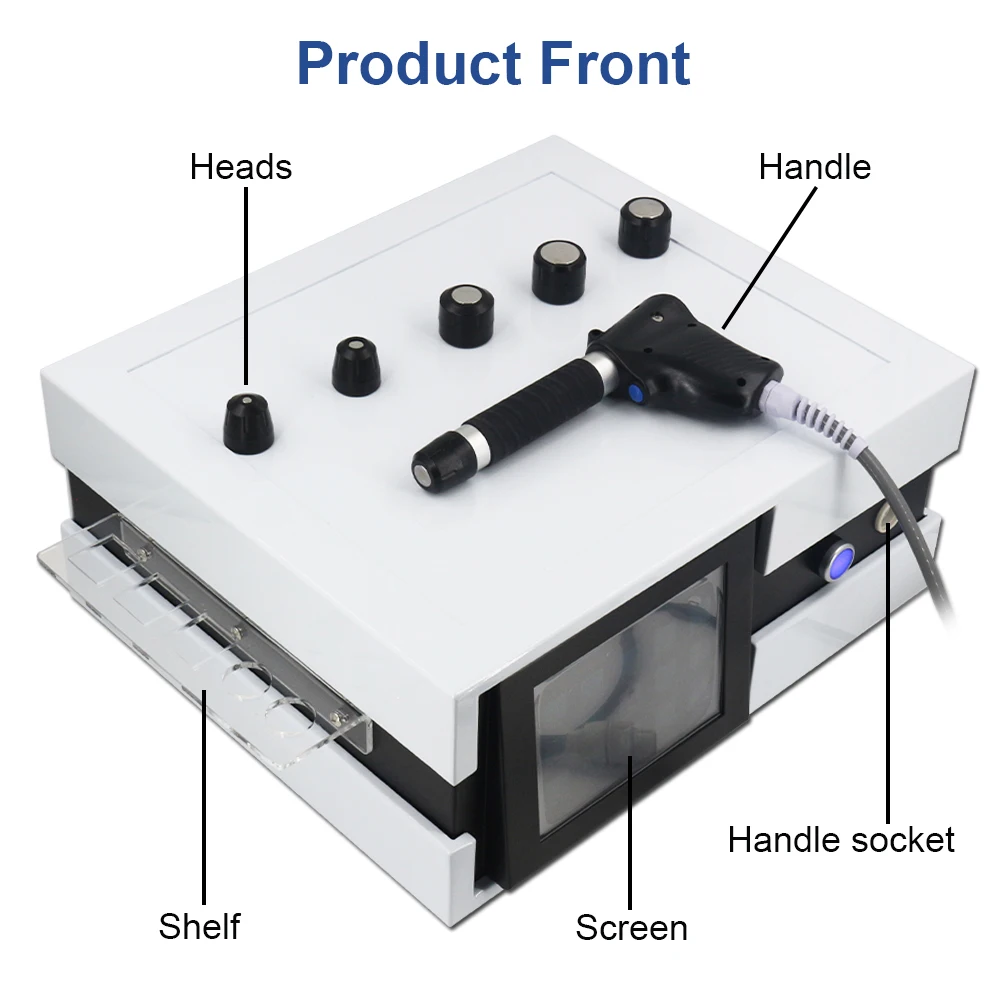 Product Front

Heads

Handle

Handle socket

Shelf

Screen