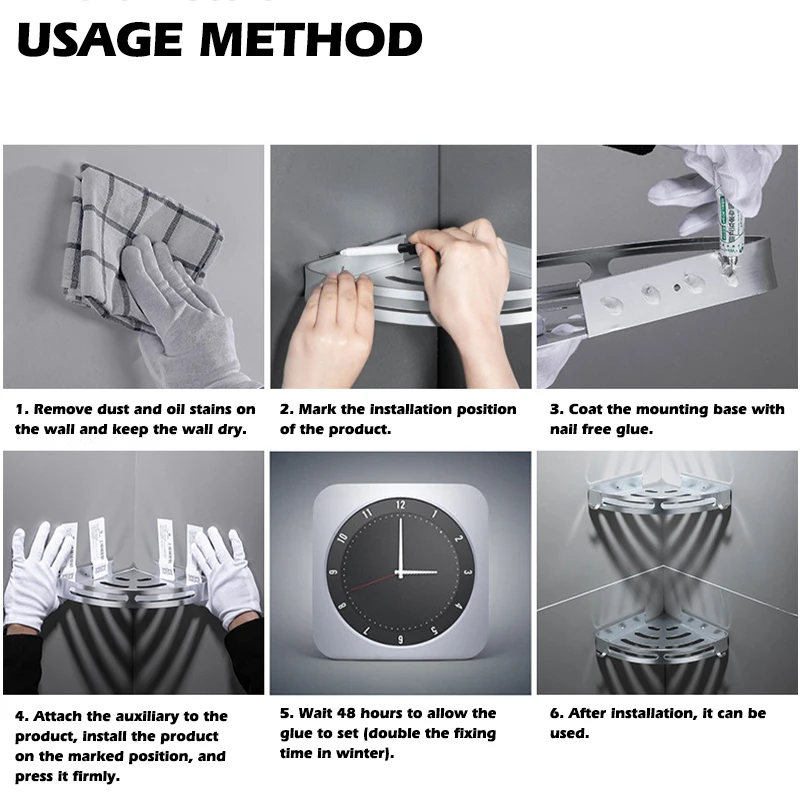 USAGE METHOD

1. Remove dust and oil stains on the wall and keep the wall dry.

2. Mark the installation position of the product.

3. Coat the mounting base with nail free glue.

12
1
2
3
4
5
6
7
8
9
10
11

4. Attach the auxiliary to the product, install the product on the marked position, and press it firmly.

5. Wait 48 hours to allow the glue to set (double the fixing time in winter).

6. After installation, it can be used.