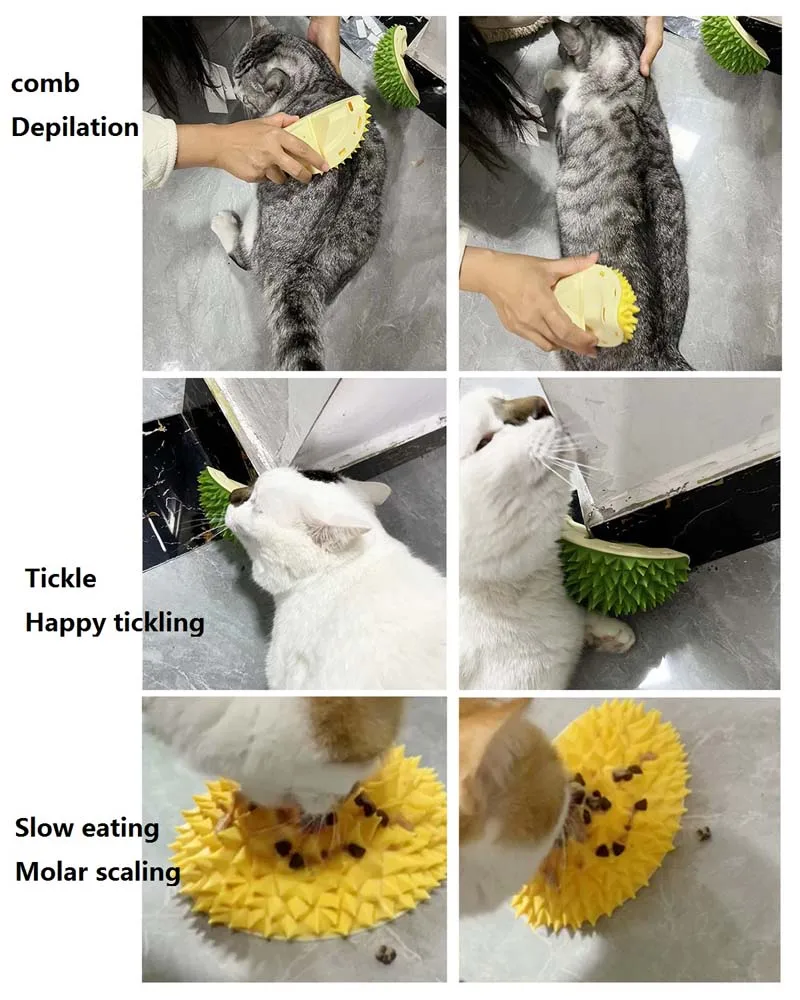 comb
Depilation

Tickle
Happy tickling

Slow eating
Molar scaling