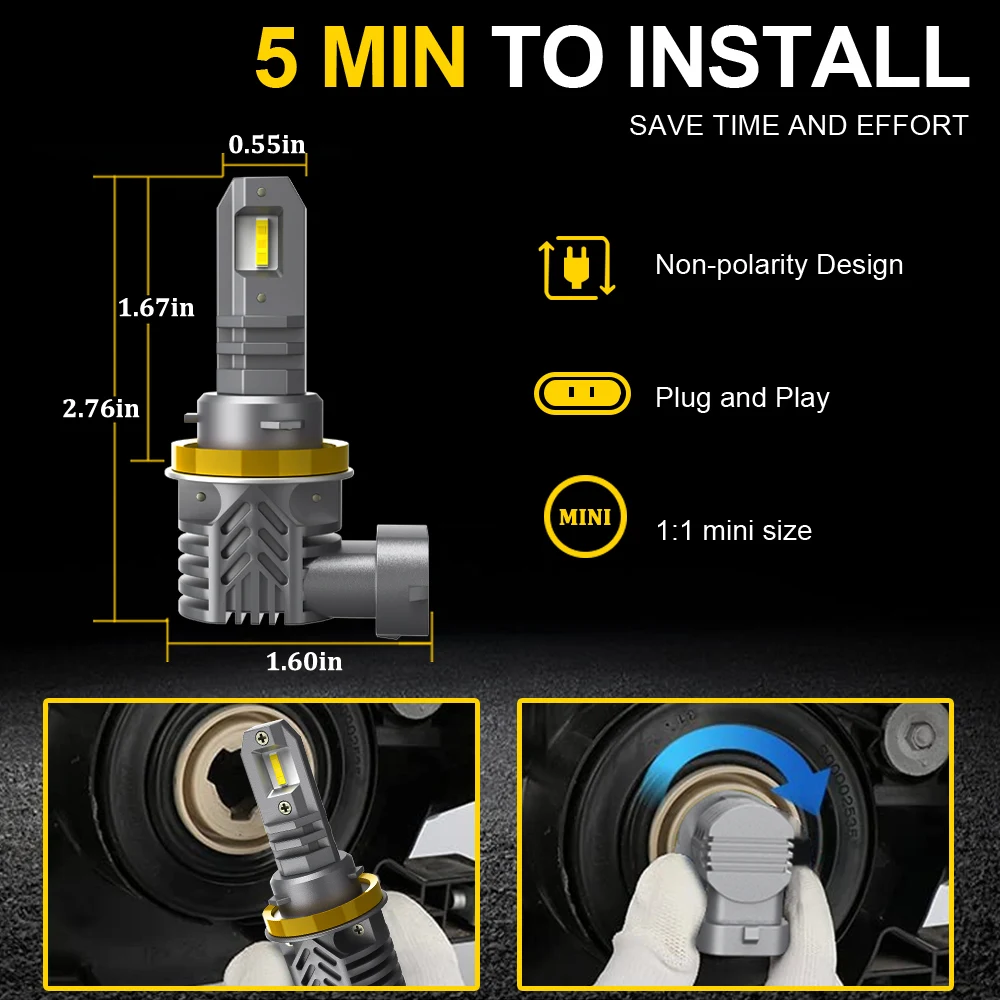 5 MIN TO INSTALL
SAVE TIME AND EFFORT

0.55in
1.67in
2.76in
1.60in

Non-polarity Design

Plug and Play

MINI
1:1 mini size