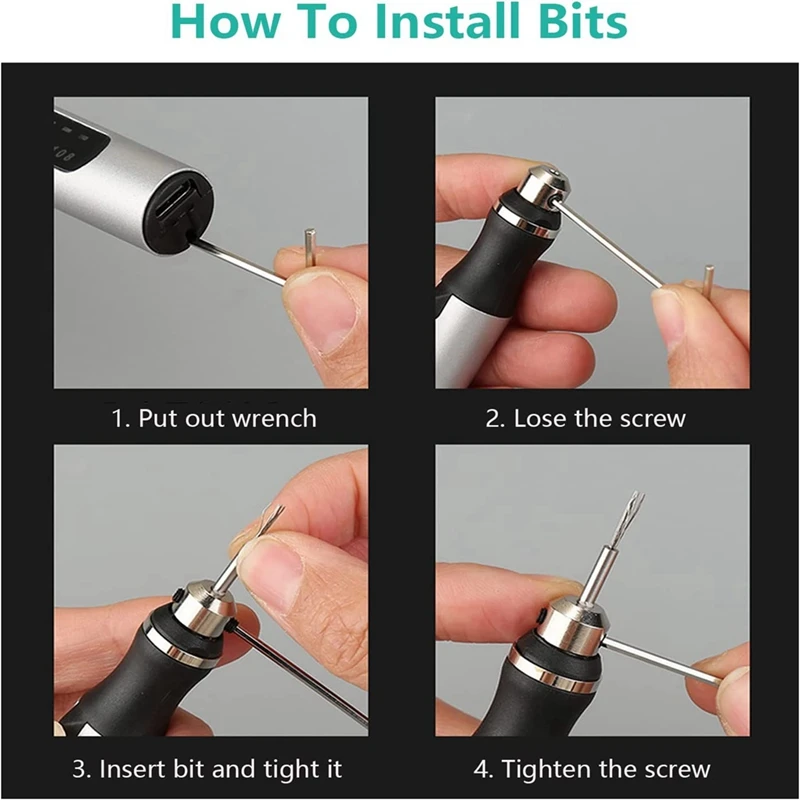 How To Install Bits

1. Put out wrench

2. Lose the screw

3. Insert bit and tight it

4. Tighten the screw